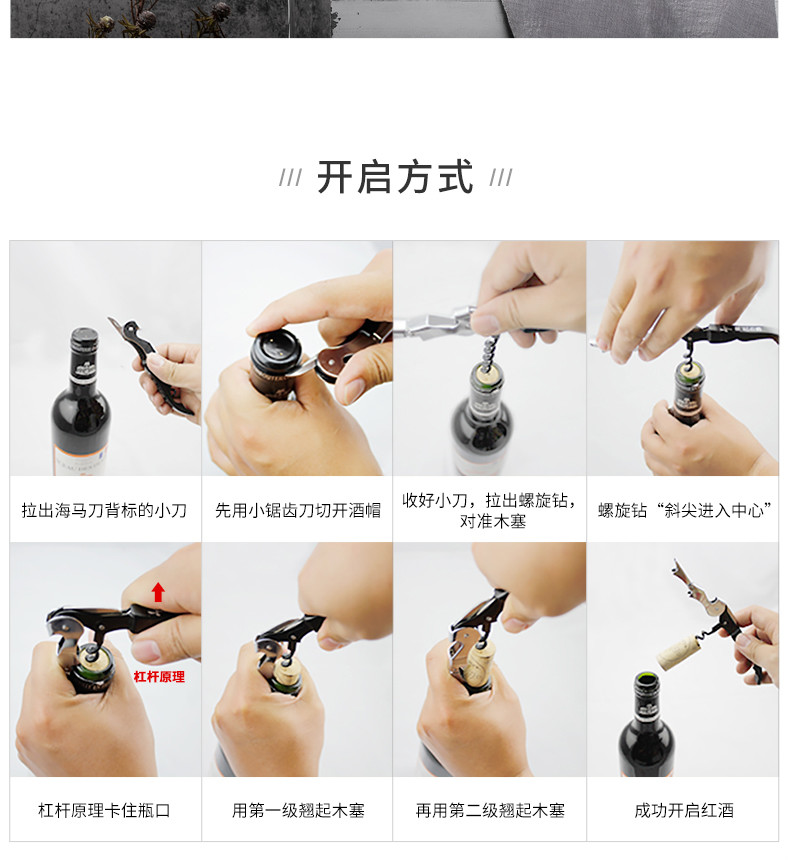 /// 开启方式 ///

拉出海马刀背标的小刀

先用小锯齿刀切开酒帽

收好小刀，拉出螺旋钻，对准木塞

螺旋钻“斜尖进入中心”

杠杆原理

杠杆原理卡住瓶口

用第一级翘起木塞

再用第二级翘起木塞

成功开启红酒