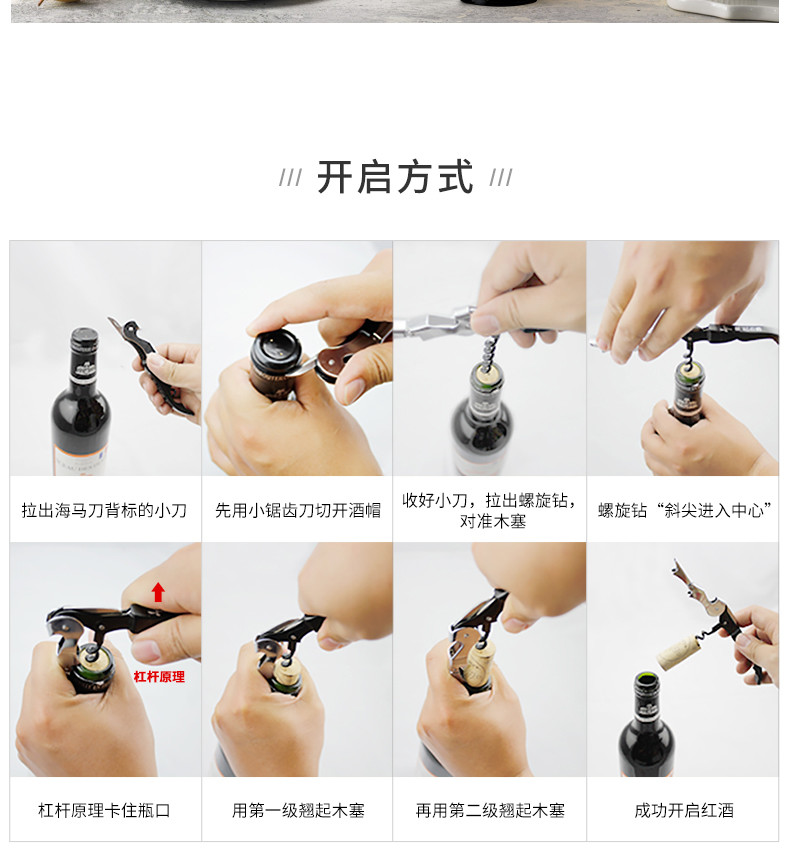 /// 开启方式 ///

拉出海马刀背标的小刀

先用小锯齿刀切开酒帽

收好小刀，拉出螺旋钻，对准木塞

螺旋钻“斜尖进入中心”

杠杆原理

杠杆原理卡住瓶口

用第一级翘起木塞

再用第二级翘起木塞

成功开启红酒