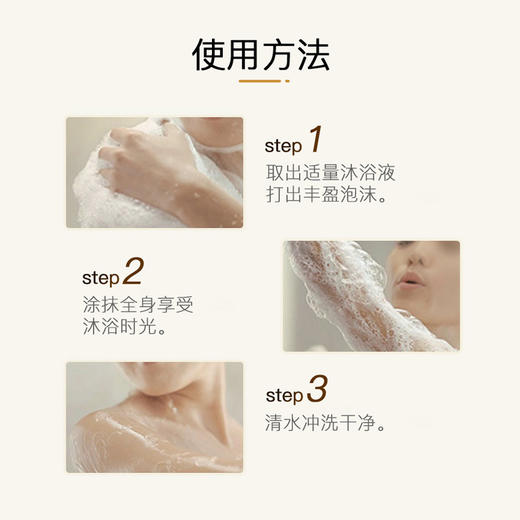 使用方法

step 1
取出适量沐浴液
打出丰盈泡沫。

step 2
涂抹全身享受
沐浴时光。

step 3
清水冲洗干净。