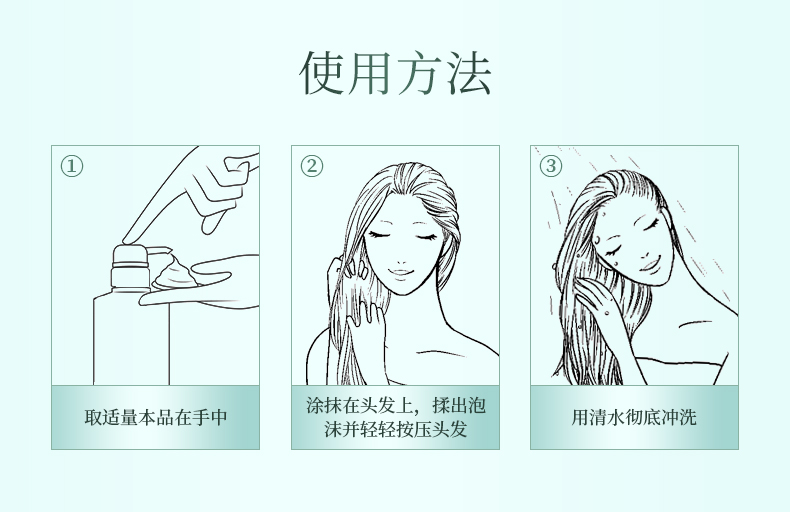 使用方法

①

取适量本品在手中

②

涂抹在头发上，揉出泡沫并轻轻按压头发

③

用清水彻底冲洗