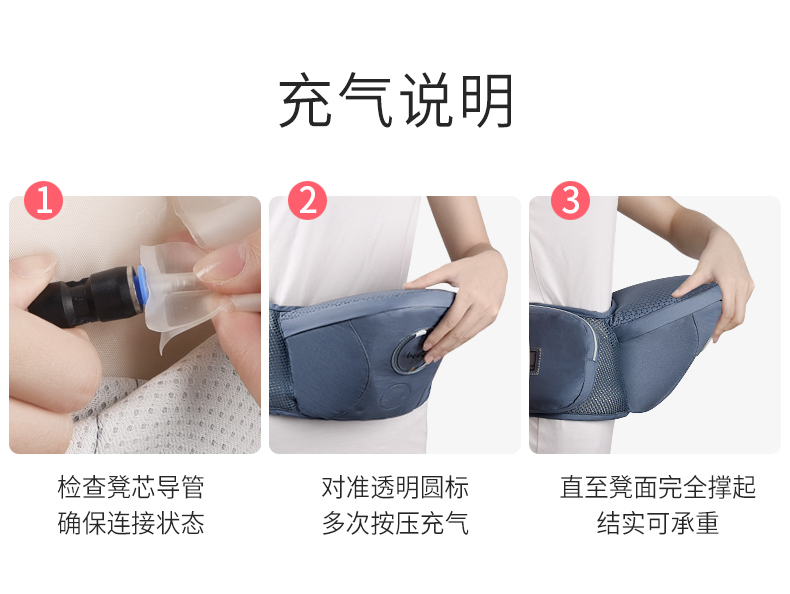 充气说明

1

检查凳芯导管
确保连接状态

2

对准透明圆标
多次按压充气

3

直至凳面完全撑起
结实可承重