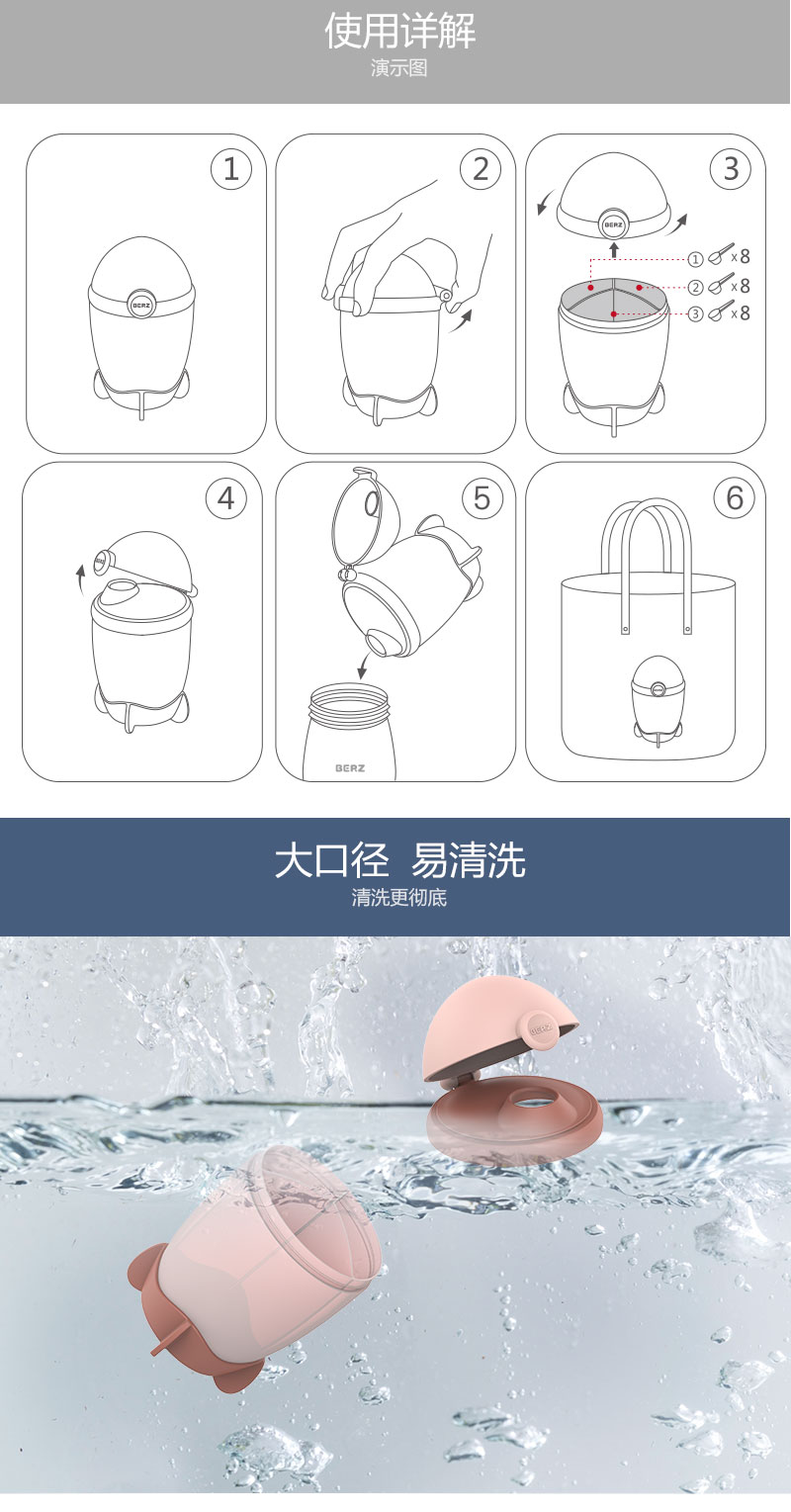 使用详解
演示图

1

BERZ

2

3

BERZ

① x8
② x8
③ x8

4

BERZ

5

BERZ

6

大口径 易清洗
清洗更彻底

BERZ