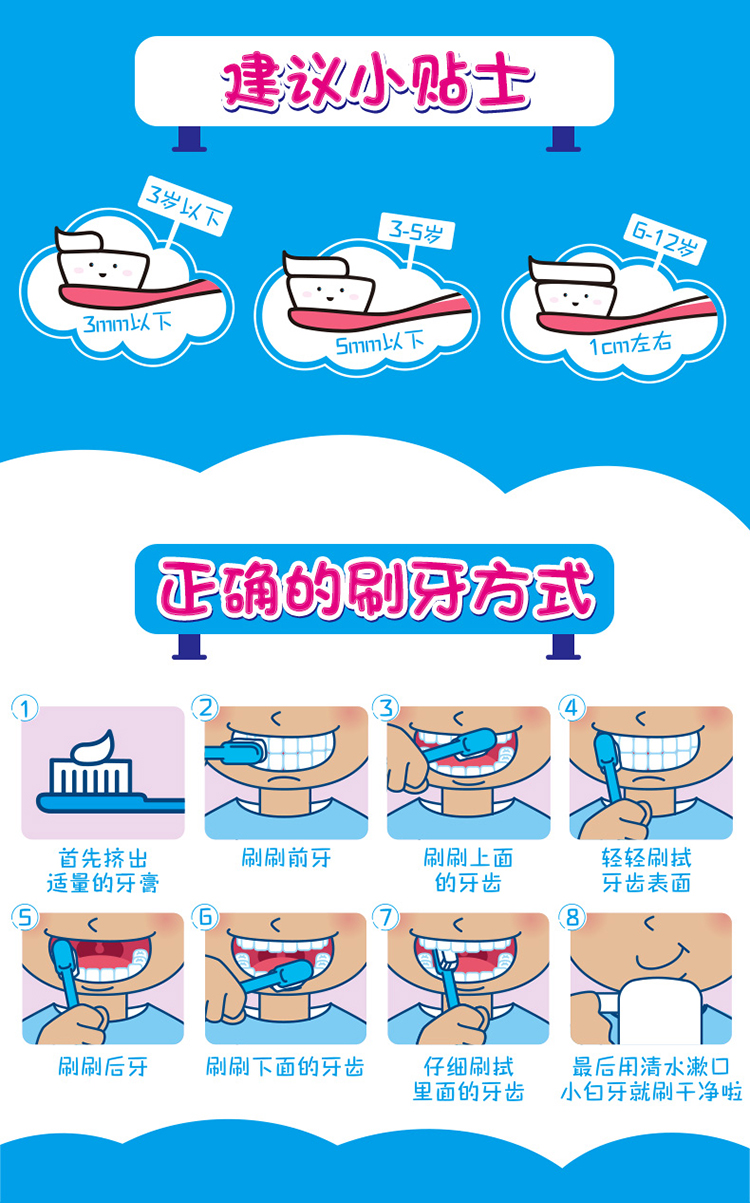 建议小贴士

3岁以下
3mm以下

3-5岁
5mm以下

6-12岁
1cm左右

正确的刷牙方式

①
首先挤出适量的牙膏

②
刷刷前牙

③
刷刷上面的牙齿

④
轻轻刷拭牙齿表面

⑤
刷刷后牙

⑥
刷刷下面的牙齿

⑦
仔细刷拭里面的牙齿

⑧
最后用清水漱口小白牙就刷干净啦