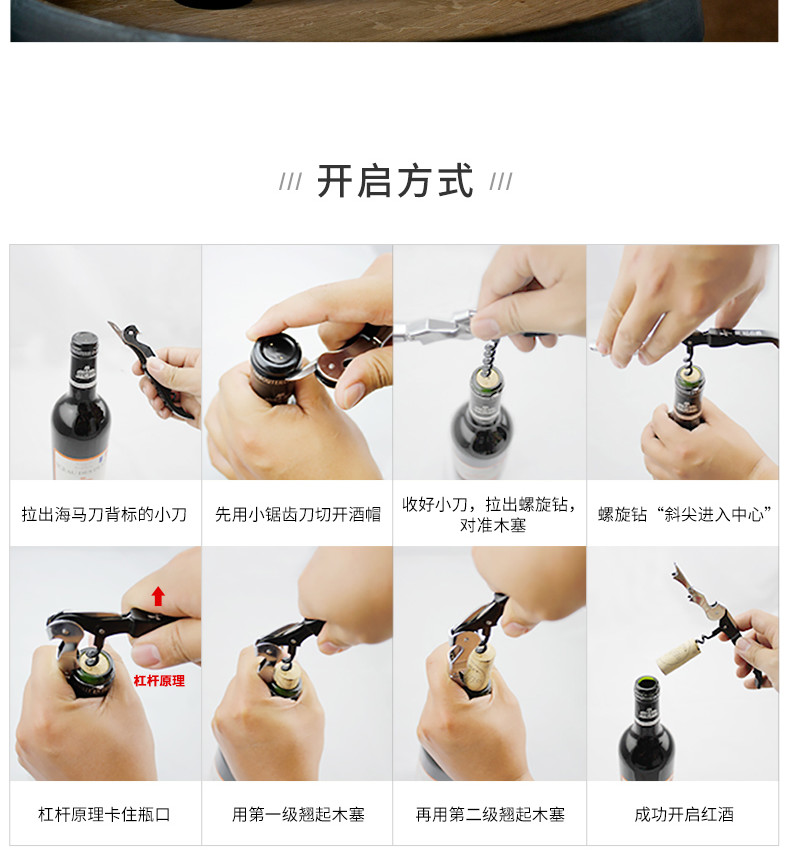 /// 开启方式 ///

拉出海马刀背标的小刀

先用小锯齿刀切开酒帽

收好小刀，拉出螺旋钻，对准木塞

螺旋钻“斜尖进入中心”

杠杆原理

杠杆原理卡住瓶口

用第一级翘起木塞

再用第二级翘起木塞

成功开启红酒