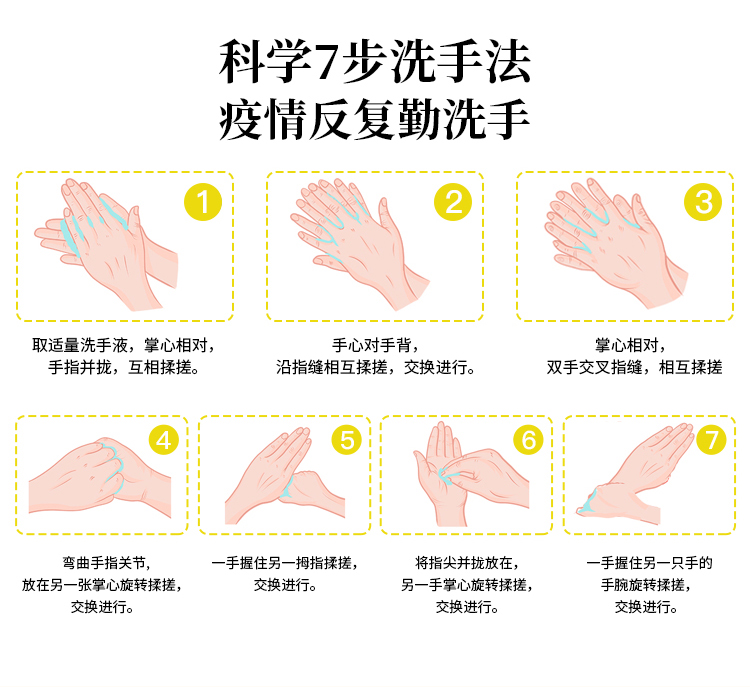 科学7步洗手法
疫情反复勤洗手

1
取适量洗手液，掌心相对，手指并拢，互相揉搓。

2
手心对手背，沿指缝相互揉搓，交换进行。

3
掌心相对，双手交叉指缝，相互揉搓

4
弯曲手指关节，放在另一张掌心旋转揉搓，交换进行。

5
一手握住另一拇指揉搓，交换进行。

6
将指尖并拢放在，另一手掌心旋转揉搓，交换进行。

7
一手握住另一只手的手腕旋转揉搓，交换进行。