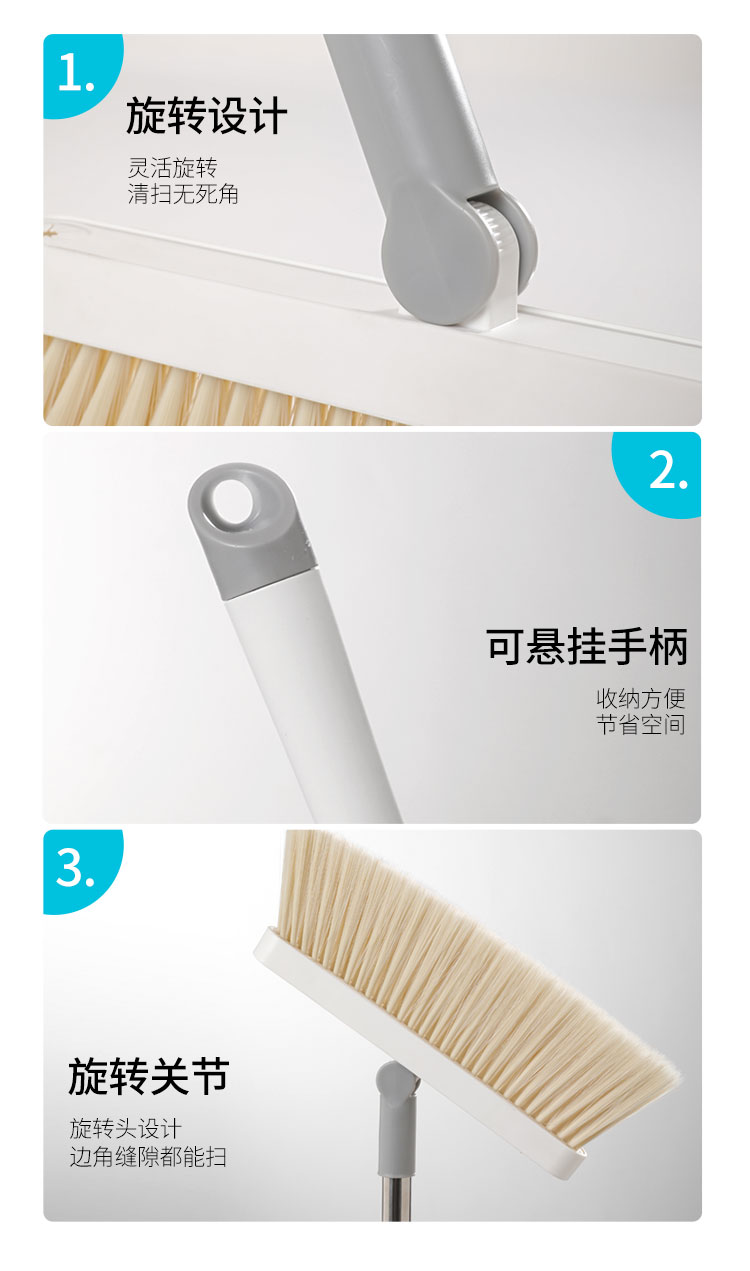 1.

旋转设计

灵活旋转
清扫无死角

2.

可悬挂手柄

收纳方便
节省空间

3.

旋转关节

旋转头设计
边角缝隙都能扫