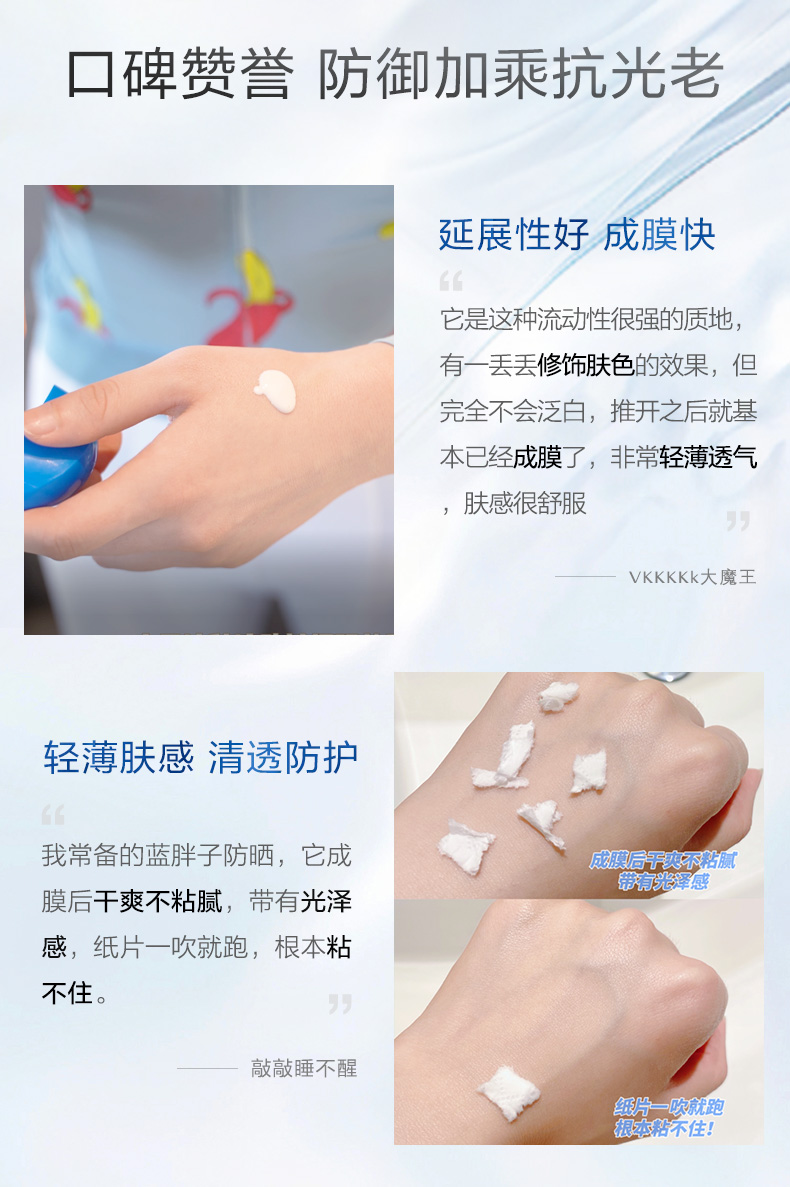 口碑赞誉 防御加乘抗光老

延展性好 成膜快

“

它是这种流动性很强的质地，有一丢丢修饰肤色的效果，但完全不会泛白，推开之后就基本已经成膜了，非常轻薄透气，肤感很舒服

”

—— VKKKKk大魔王

轻薄肤感 清透防护

“

我常备的蓝胖子防晒，它成膜后干爽不粘腻，带有光泽感，纸片一吹就跑，根本粘不住。

”

—— 敲敲睡不醒

成膜后干爽不粘腻
带有光泽感

纸片一吹就跑
根本粘不住！