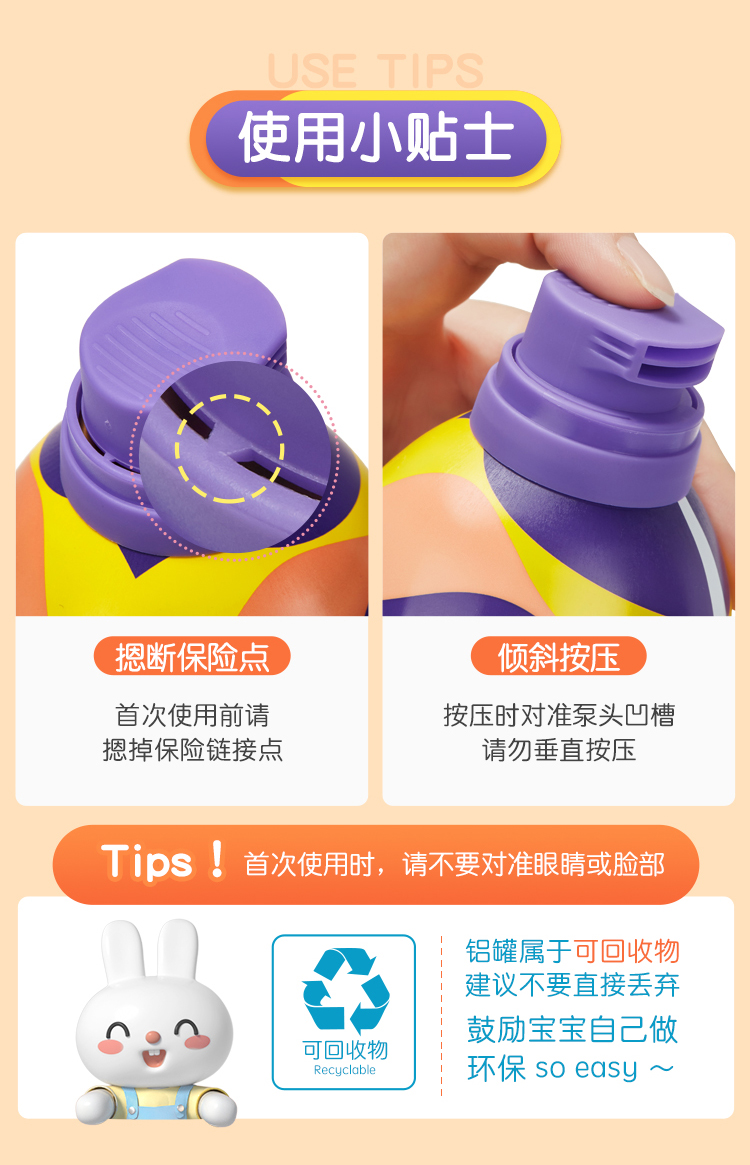 USE TIPS

使用小贴士

摁断保险点

首次使用前请
摁掉保险链接点

倾斜按压

按压时对准泵头凹槽
请勿垂直按压

Tips！首次使用时，请不要对准眼睛或脸部

可回收物
Recyclable

铝罐属于可回收物
建议不要直接丢弃
鼓励宝宝自己做
环保 so easy ～