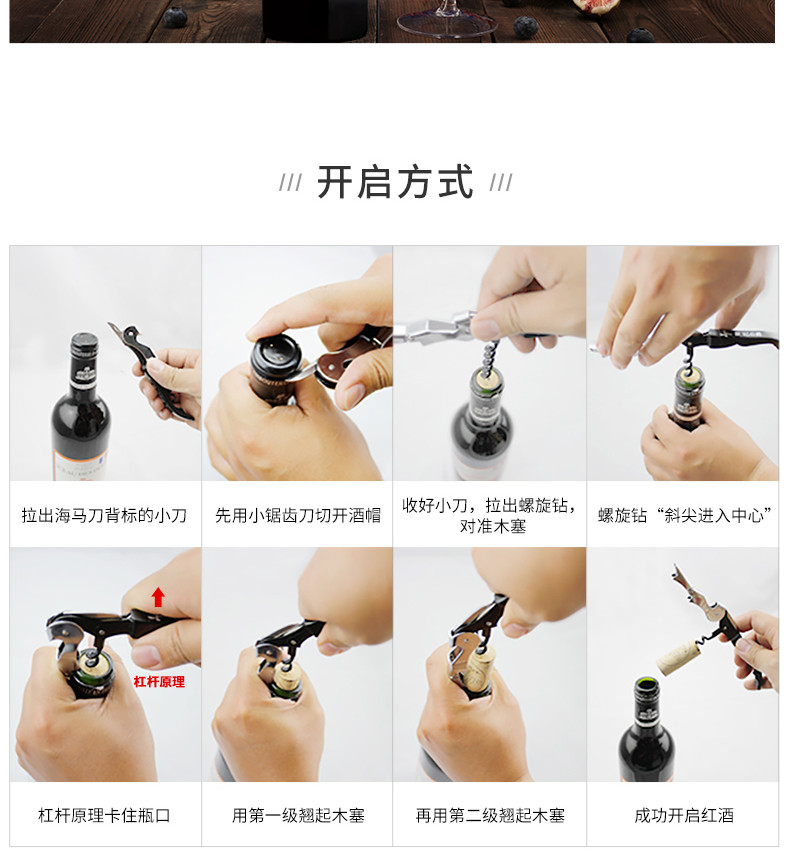 /// 开启方式 ///

拉出海马刀背标的小刀

先用小锯齿刀切开酒帽

收好小刀，拉出螺旋钻，对准木塞

螺旋钻“斜尖进入中心”

杠杆原理

杠杆原理卡住瓶口

用第一级翘起木塞

再用第二级翘起木塞

成功开启红酒