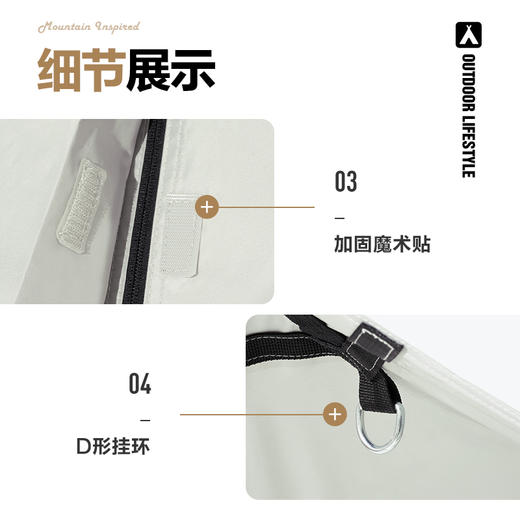 Mountain Inspired

细节展示

OUTDOOR LIFESTYLE

03

–

加固魔术贴

04

–

D形挂环