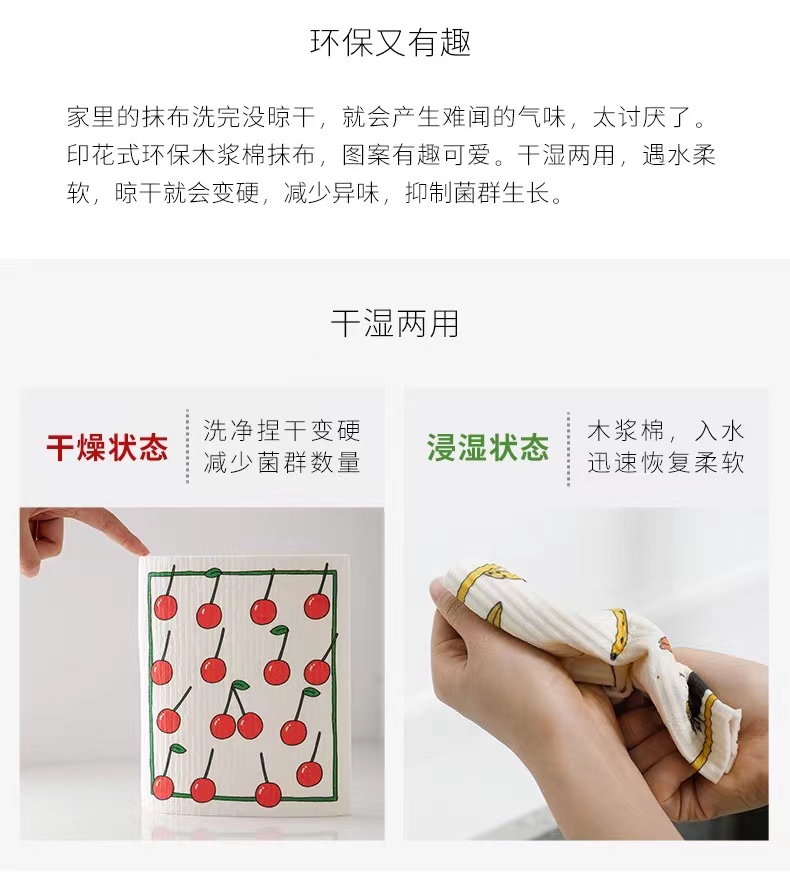 环保又有趣

家里的抹布洗完没晾干，就会产生难闻的气味，太讨厌了。印花式环保木浆棉抹布，图案有趣可爱。干湿两用，遇水柔软，晾干就会变硬，减少异味，抑制菌群生长。

干湿两用

干燥状态

洗净捏干变硬
减少菌群数量

浸湿状态

木浆棉，入水
迅速恢复柔软