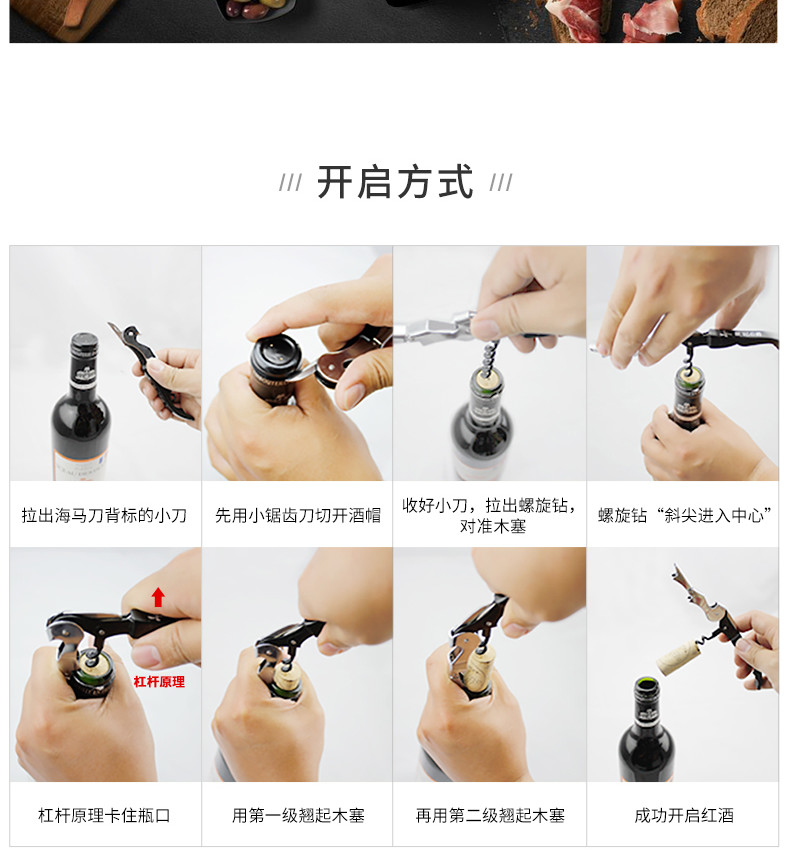 /// 开启方式 ///

拉出海马刀背标的小刀

先用小锯齿刀切开酒帽

收好小刀，拉出螺旋钻，对准木塞

螺旋钻“斜尖进入中心”

杠杆原理

杠杆原理卡住瓶口

用第一级翘起木塞

再用第二级翘起木塞

成功开启红酒