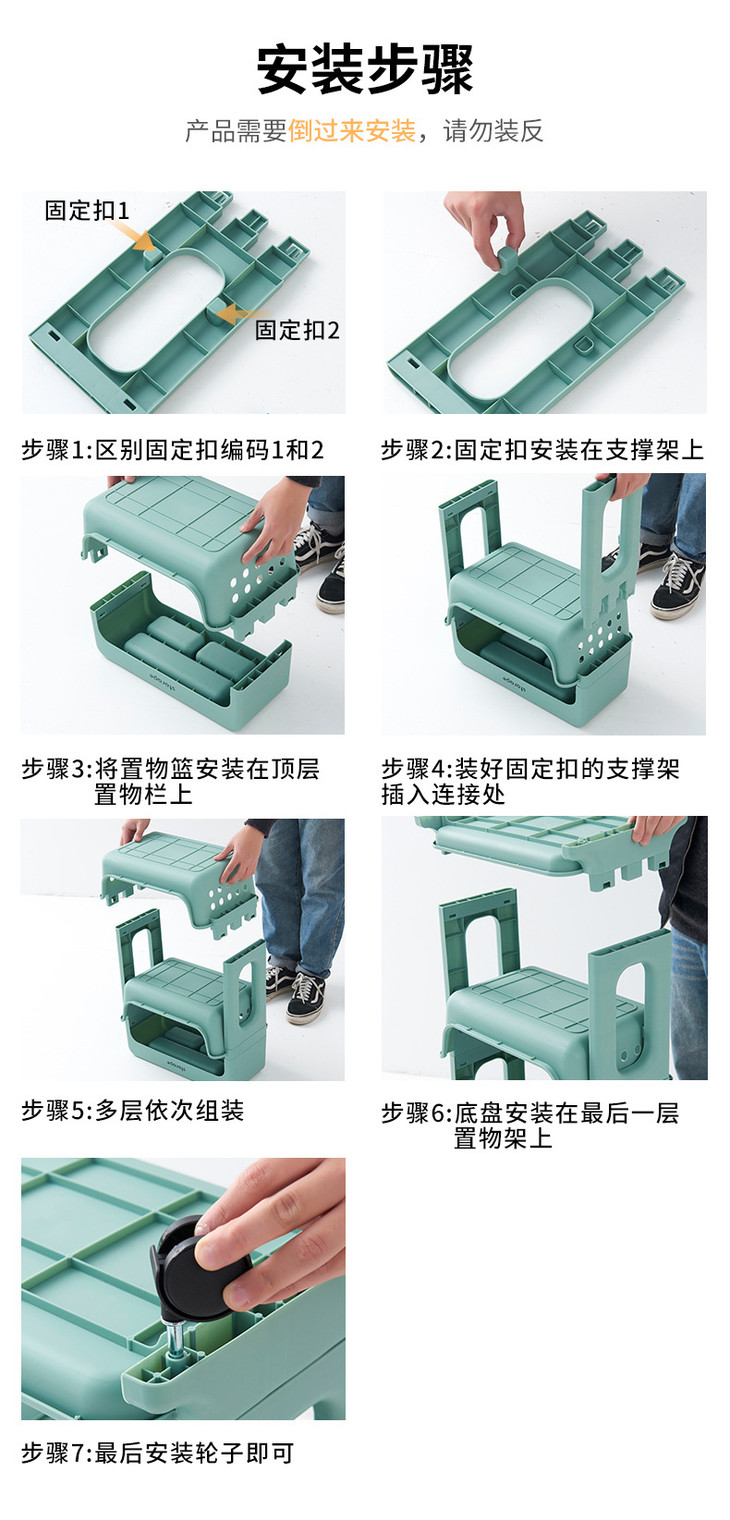 安装步骤

产品需要倒过来安装，请勿装反

固定扣1

固定扣2

步骤1:区别固定扣编码1和2

步骤2:固定扣安装在支撑架上

步骤3:将置物篮安装在顶层置物栏上

步骤4:装好固定扣的支撑架插入连接处

步骤5:多层依次组装

步骤6:底盘安装在最后一层置物架上

步骤7:最后安装轮子即可