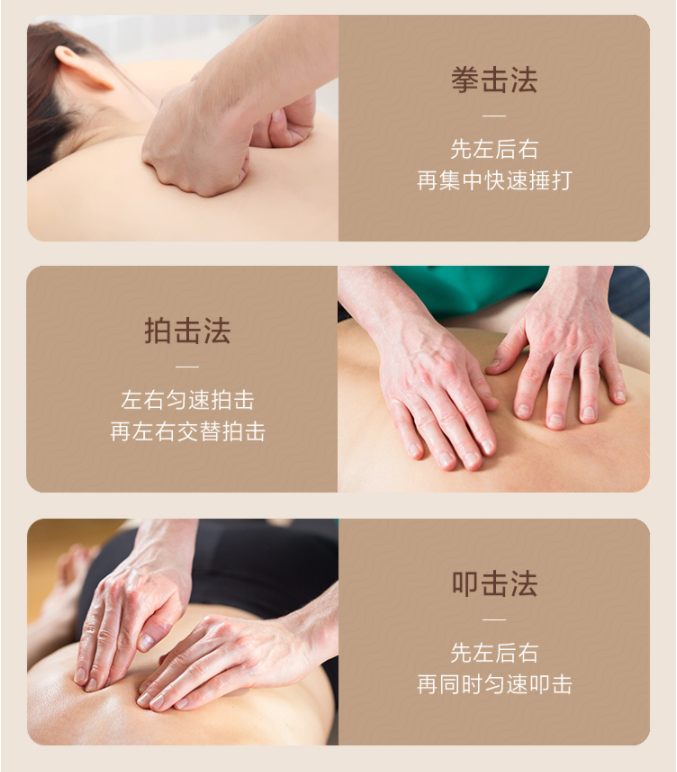 拳击法

—

先左后右
再集中快速捶打

拍击法

—

左右匀速拍击
再左右交替拍击

叩击法

—

先左后右
再同时匀速叩击