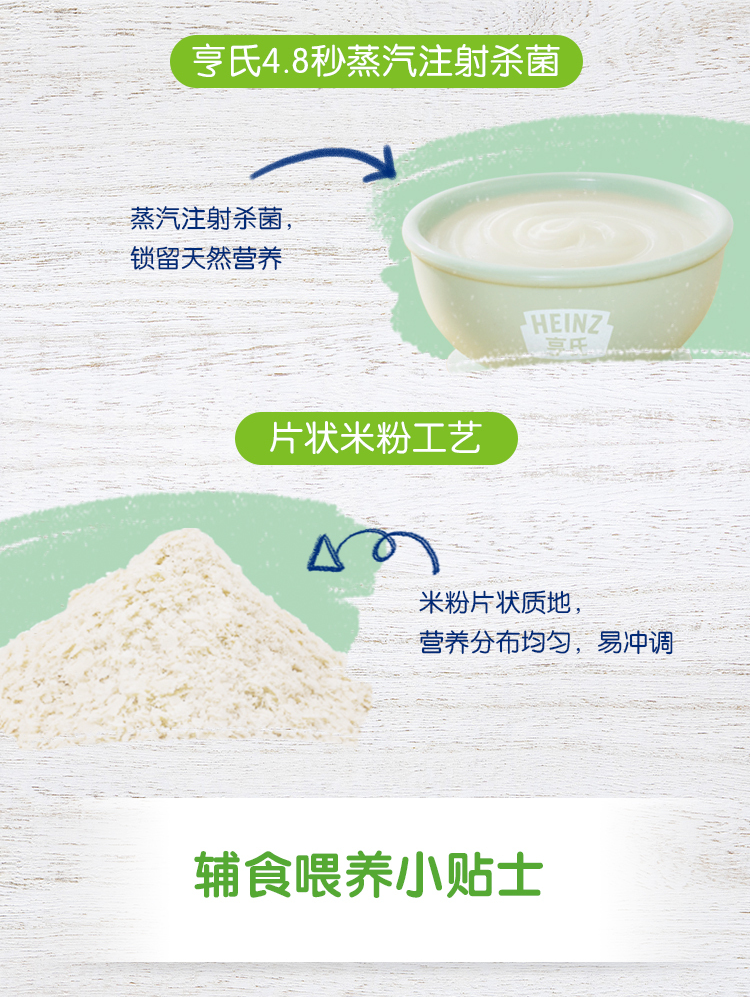 亨氏4.8秒蒸汽注射杀菌

蒸汽注射杀菌，
锁留天然营养

HEINZ
亨氏

片状米粉工艺

米粉片状质地，
营养分布均匀，易冲调

辅食喂养小贴士