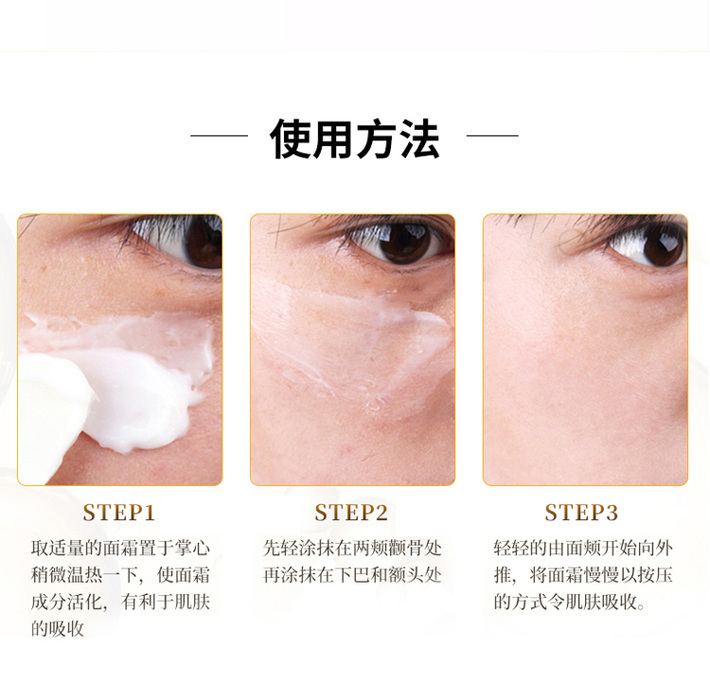 使用方法

STEP1

取适量的面霜置于掌心稍微温热一下，使面霜成分活化，有利于肌肤的吸收

STEP2

先轻涂抹在两颊颧骨处再涂抹在下巴和额头处

STEP3

轻轻的由面颊开始向外推，将面霜慢慢以按压的方式令肌肤吸收。