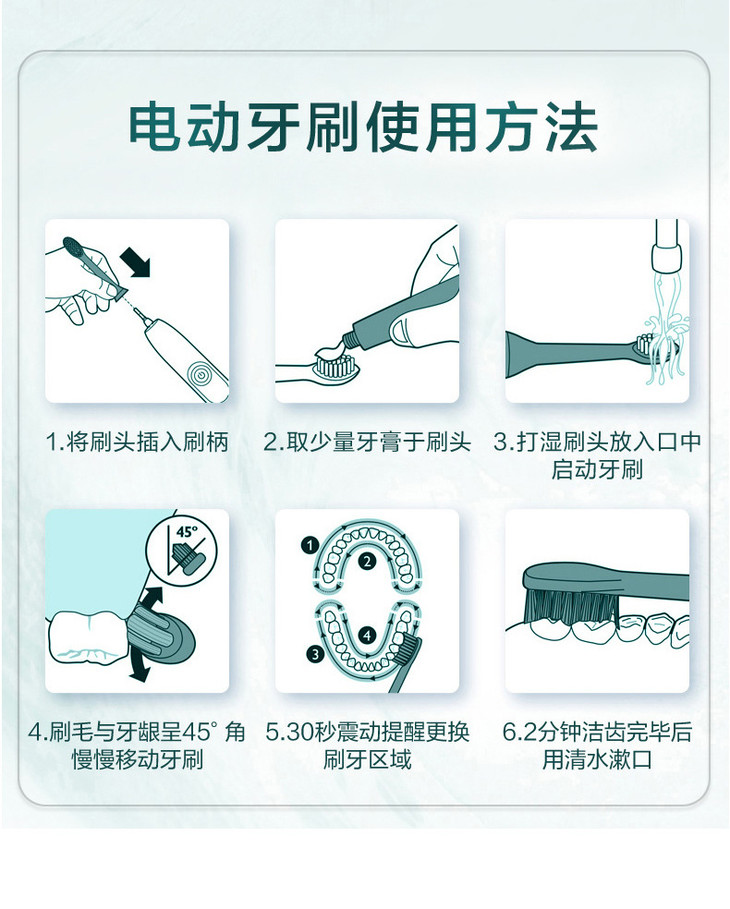 电动牙刷使用方法

1.将刷头插入刷柄

2.取少量牙膏于刷头

3.打湿刷头放入口中启动牙刷

45°

4.刷毛与牙龈呈45°角慢慢移动牙刷

1 2 3 4

5.30秒震动提醒更换刷牙区域

6.2分钟洁齿完毕后用清水漱口