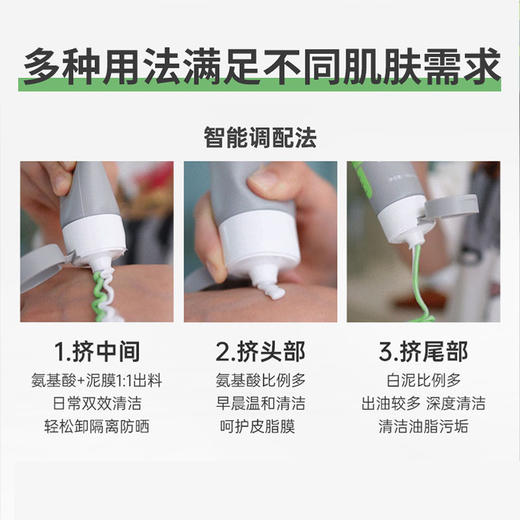 多种用法满足不同肌肤需求

智能调配法

1.挤中间
氨基酸+泥膜1:1出料
日常双效清洁
轻松卸隔离防晒

2.挤头部
氨基酸比例多
早晨温和清洁
呵护皮脂膜

3.挤尾部
白泥比例多
出油较多 深度清洁
清洁油脂污垢