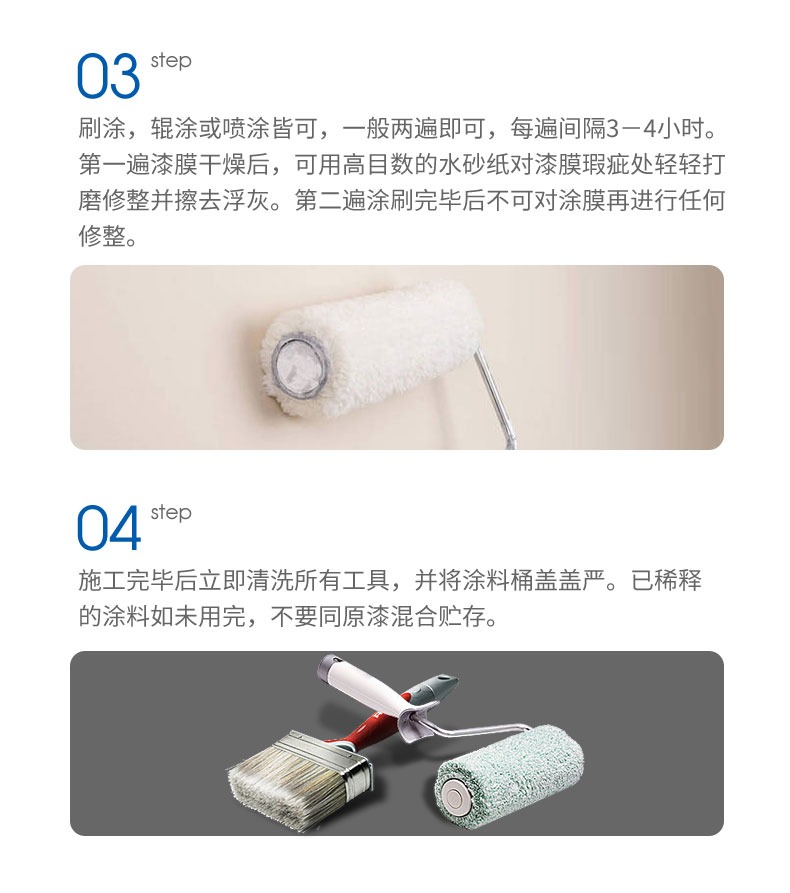 03 step

刷涂，辊涂或喷涂皆可，一般两遍即可，每遍间隔3－4小时。第一遍漆膜干燥后，可用高目数的水砂纸对漆膜瑕疵处轻轻打磨修整并擦去浮灰。第二遍涂刷完毕后不可对涂膜再进行任何修整。

04 step

施工完毕后立即清洗所有工具，并将涂料桶盖盖严。已稀释的涂料如未用完，不要同原漆混合贮存。