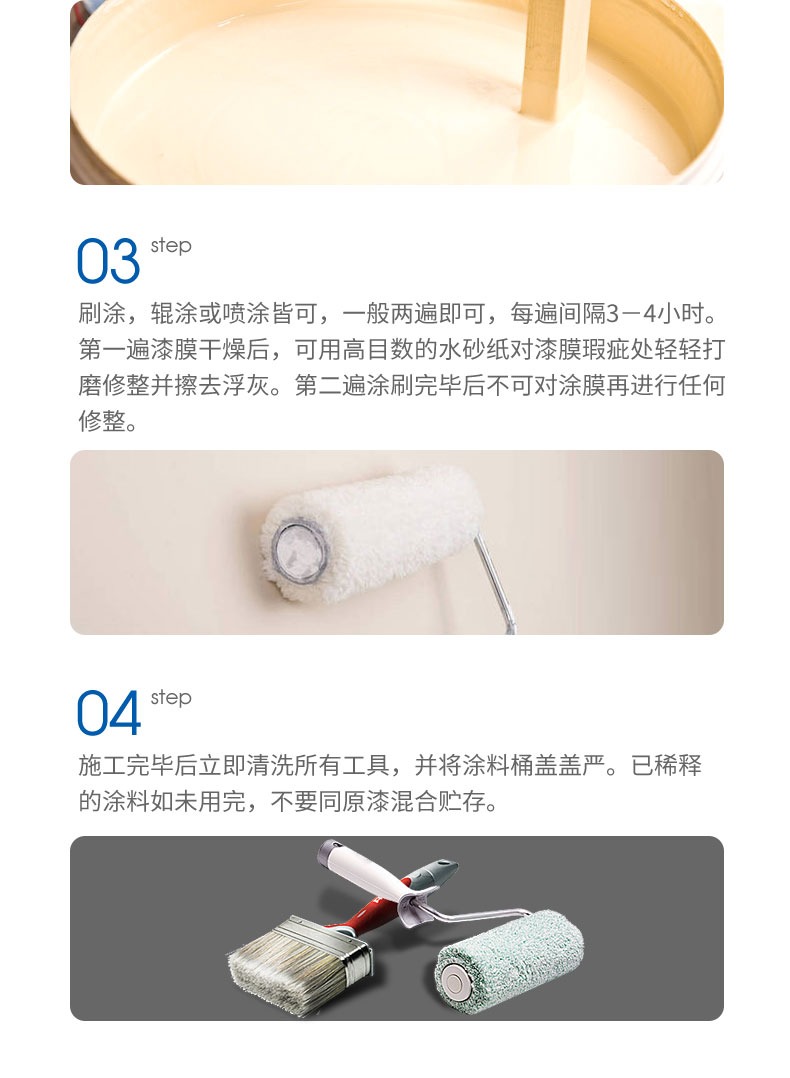 03 step

刷涂，辊涂或喷涂皆可，一般两遍即可，每遍间隔3－4小时。第一遍漆膜干燥后，可用高目数的水砂纸对漆膜瑕疵处轻轻打磨修整并擦去浮灰。第二遍涂刷完毕后不可对涂膜再进行任何修整。

04 step

施工完毕后立即清洗所有工具，并将涂料桶盖盖严。已稀释的涂料如未用完，不要同原漆混合贮存。