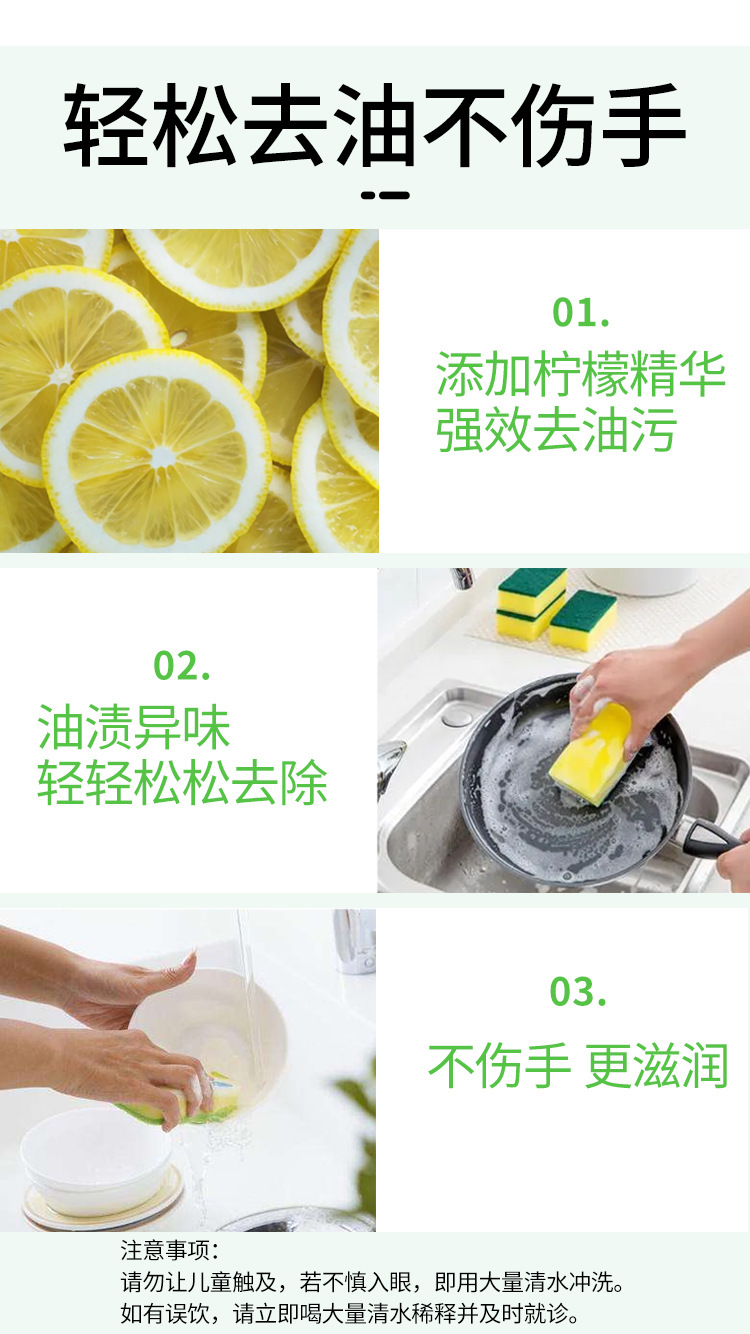 轻松去油不伤手

01.
添加柠檬精华
强效去油污

02.
油渍异味
轻轻松松去除

03.
不伤手 更滋润

注意事项：
请勿让儿童触及，若不慎入眼，即用大量清水冲洗。
如有误饮，请立即喝大量清水稀释并及时就诊。