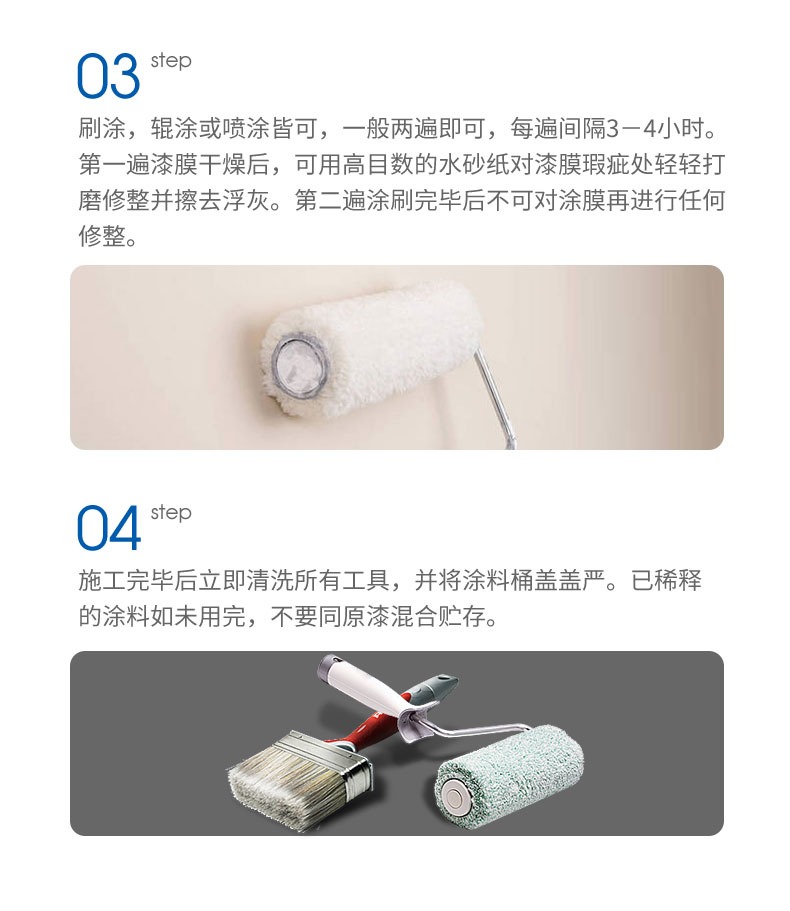 03 step

刷涂，辊涂或喷涂皆可，一般两遍即可，每遍间隔3－4小时。第一遍漆膜干燥后，可用高目数的水砂纸对漆膜瑕疵处轻轻打磨修整并擦去浮灰。第二遍涂刷完毕后不可对涂膜再进行任何修整。

04 step

施工完毕后立即清洗所有工具，并将涂料桶盖盖严。已稀释的涂料如未用完，不要同原漆混合贮存。