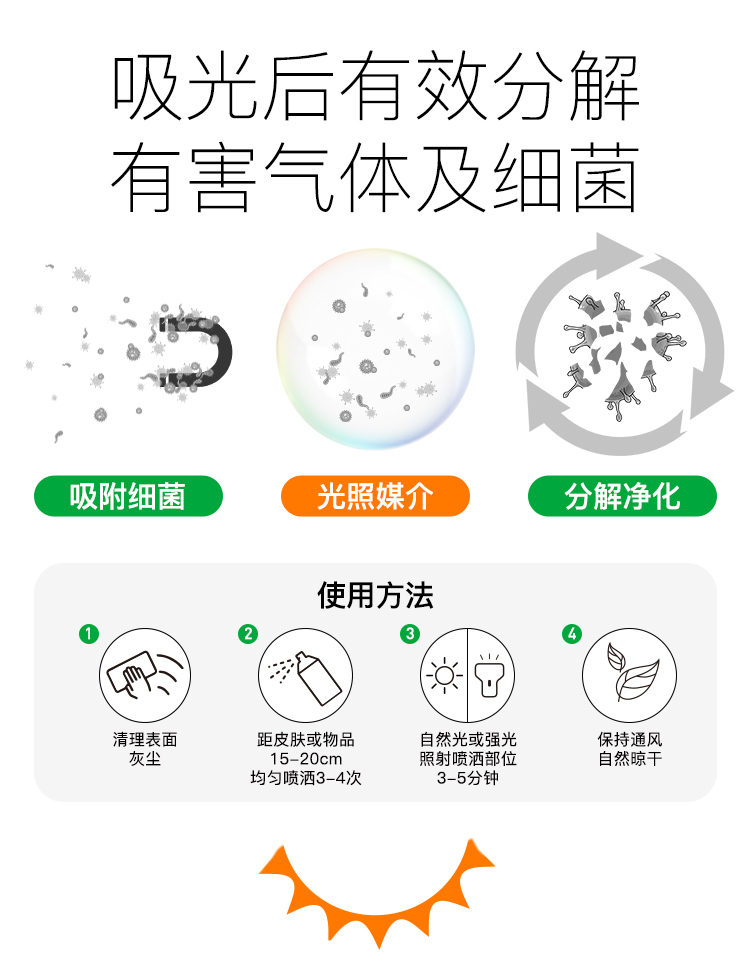 吸光后有效分解
有害气体及细菌

吸附细菌

光照媒介

分解净化

使用方法

1
清理表面
灰尘

2
距皮肤或物品
15-20cm
均匀喷洒3-4次

3
自然光或强光
照射喷洒部位
3-5分钟

4
保持通风
自然晾干