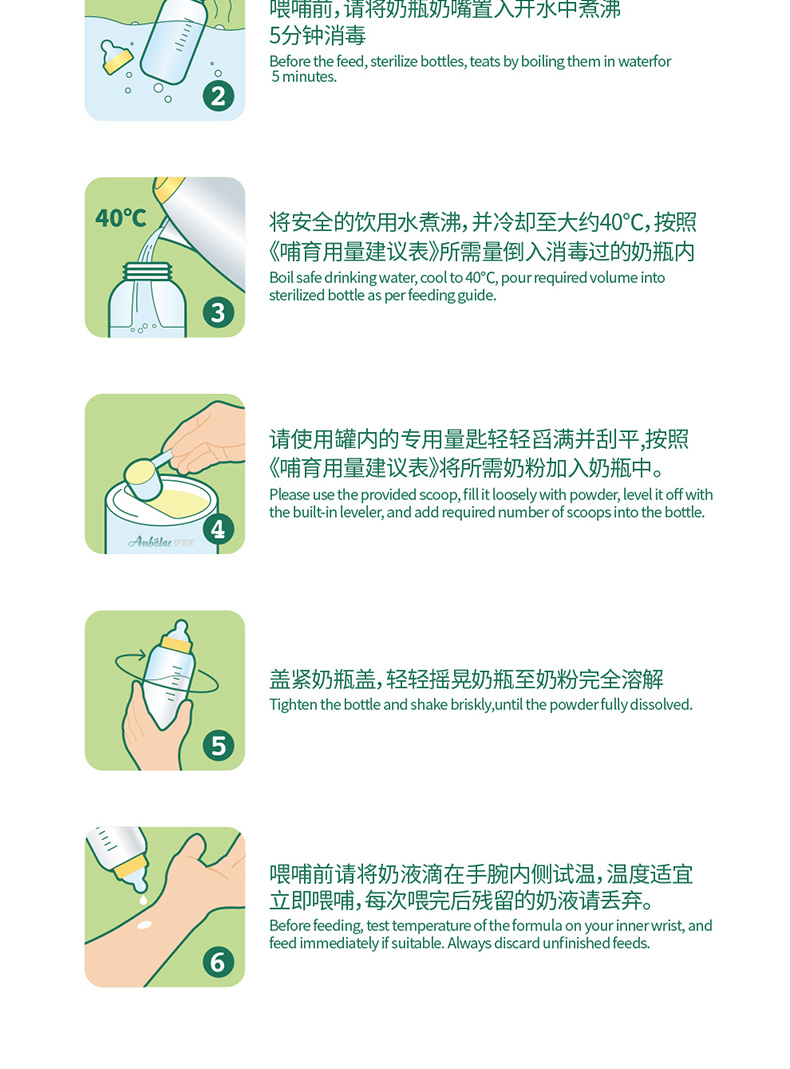 2

喂哺前，请将奶瓶奶嘴置入开水中煮沸5分钟消毒
Before the feed, sterilize bottles, teats by boiling them in waterfor 5 minutes.

40°C

3

将安全的饮用水煮沸，并冷却至大约40°C，按照《哺育用量建议表》所需量倒入消毒过的奶瓶内
Boil safe drinking water, cool to 40°C, pour required volume into sterilized bottle as per feeding guide.

Anbolac

4

请使用罐内的专用量匙轻轻舀满并刮平，按照《哺育用量建议表》将所需奶粉加入奶瓶中。
Please use the provided scoop, fill it loosely with powder, level it off with the built-in leveler, and add required number of scoops into the bottle.

5

盖紧奶瓶盖，轻轻摇晃奶瓶至奶粉完全溶解
Tighten the bottle and shake briskly,until the powder fully dissolved.

6

喂哺前请将奶液滴在手腕内侧试温，温度适宜立即喂哺，每次喂完后残留的奶液请丢弃。
Before feeding, test temperature of the formula on your inner wrist, and feed immediately if suitable. Always discard unfinished feeds.