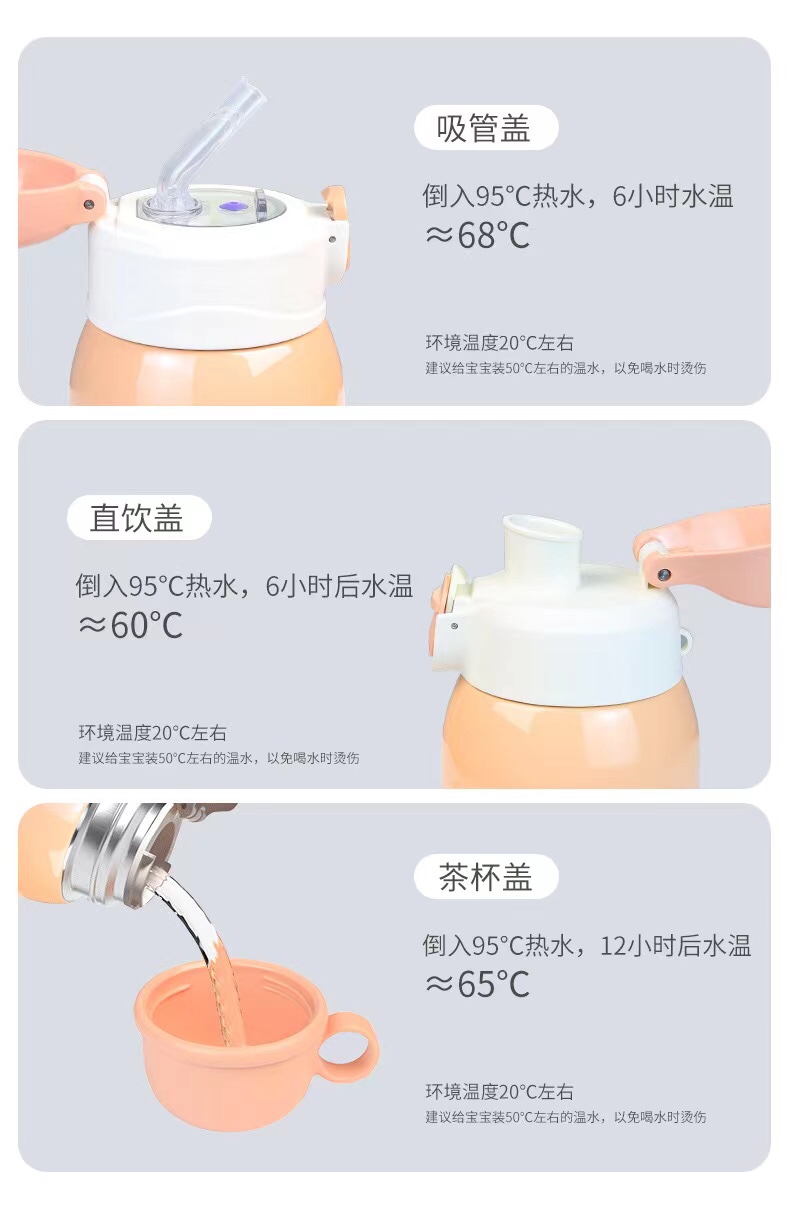 吸管盖

倒入95°C热水，6小时水温 ≈68°C

环境温度20°C左右
建议给宝宝装50°C左右的温水，以免喝水时烫伤

直饮盖

倒入95°C热水，6小时后水温 ≈60°C

环境温度20°C左右
建议给宝宝装50°C左右的温水，以免喝水时烫伤

茶杯盖

倒入95°C热水，12小时后水温 ≈65°C

环境温度20°C左右
建议给宝宝装50°C左右的温水，以免喝水时烫伤