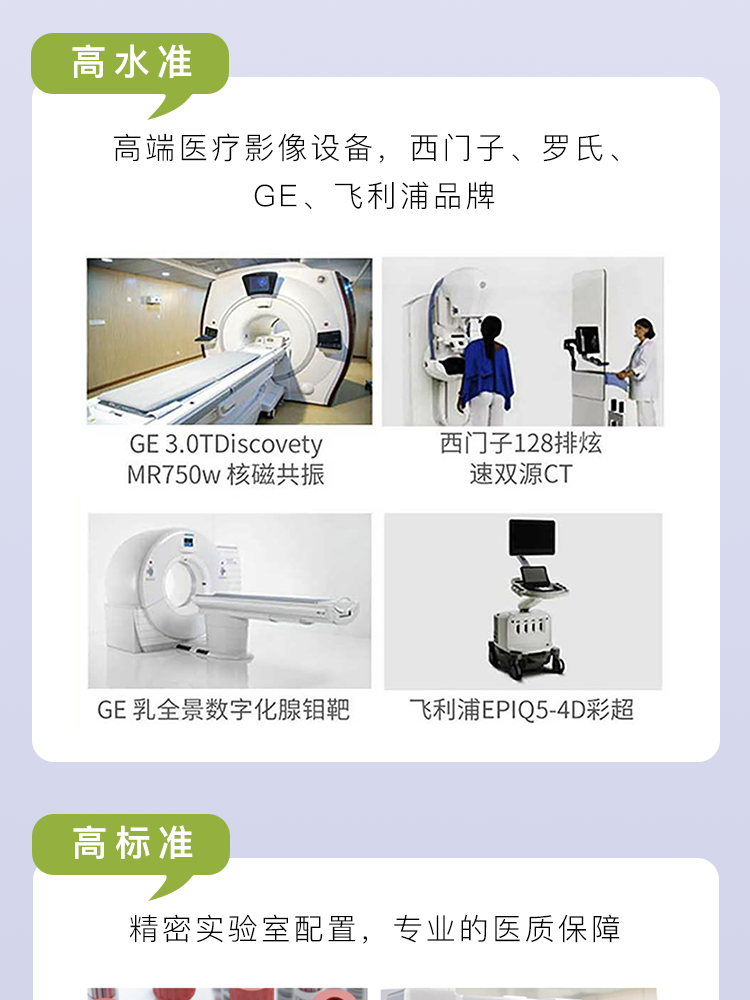 高水准

高端医疗影像设备，西门子、罗氏、GE、飞利浦品牌

GE 3.0TDiscovety MR750w 核磁共振

西门子128排炫速双源CT

GE 乳全景数字化腺钼靶

飞利浦EPIQ5-4D彩超

高标准

精密实验室配置，专业的医质保障