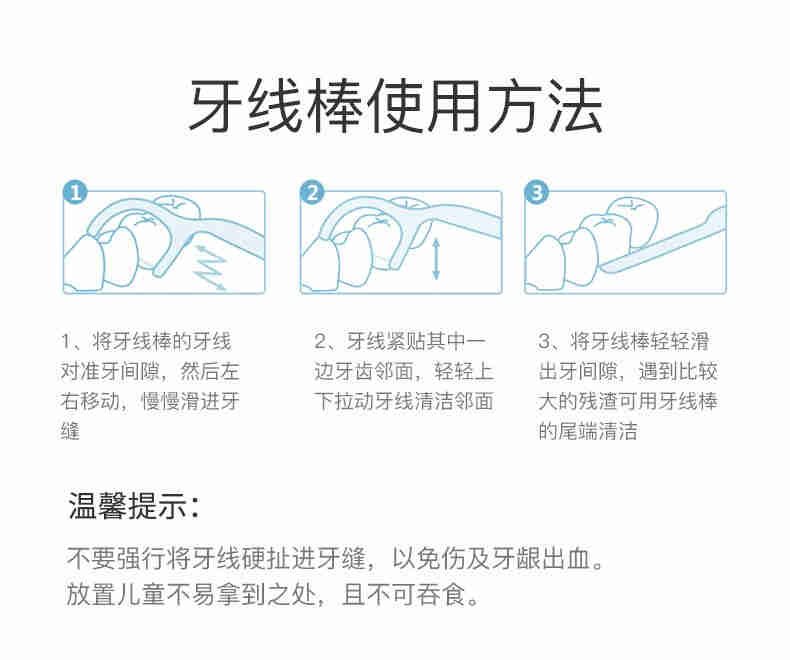 牙线棒使用方法

1

2

3

1、将牙线棒的牙线对准牙间隙，然后左右移动，慢慢滑进牙缝

2、牙线紧贴其中一边牙齿邻面，轻轻上下拉动牙线清洁邻面

3、将牙线棒轻轻滑出牙间隙，遇到比较大的残渣可用牙线棒的尾端清洁

温馨提示：

不要强行将牙线硬扯进牙缝，以免伤及牙龈出血。
放置儿童不易拿到之处，且不可吞食。