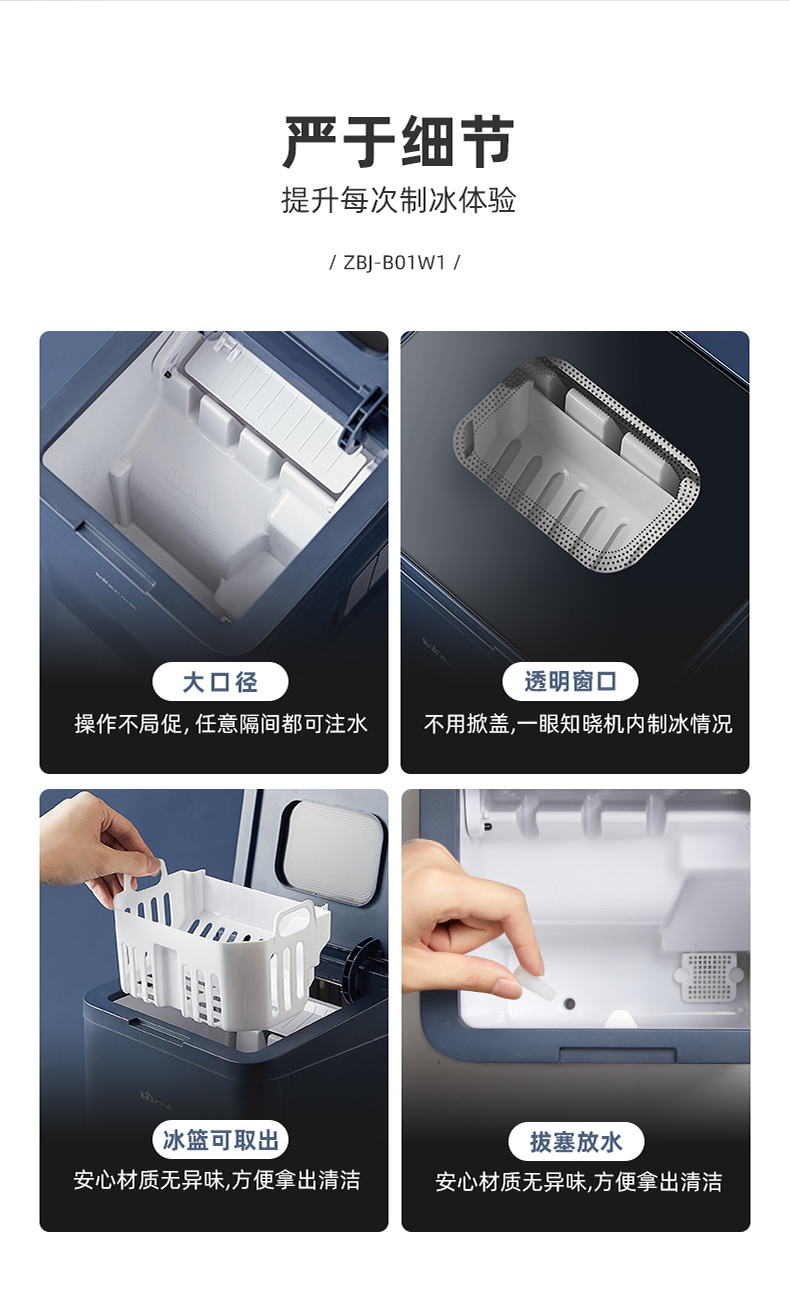 严于细节

提升每次制冰体验

/ ZBJ-B01W1 /

大口径

操作不局促, 任意隔间都可注水

透明窗口

不用掀盖,一眼知晓机内制冰情况

冰篮可取出

安心材质无异味,方便拿出清洁

拔塞放水

安心材质无异味,方便拿出清洁