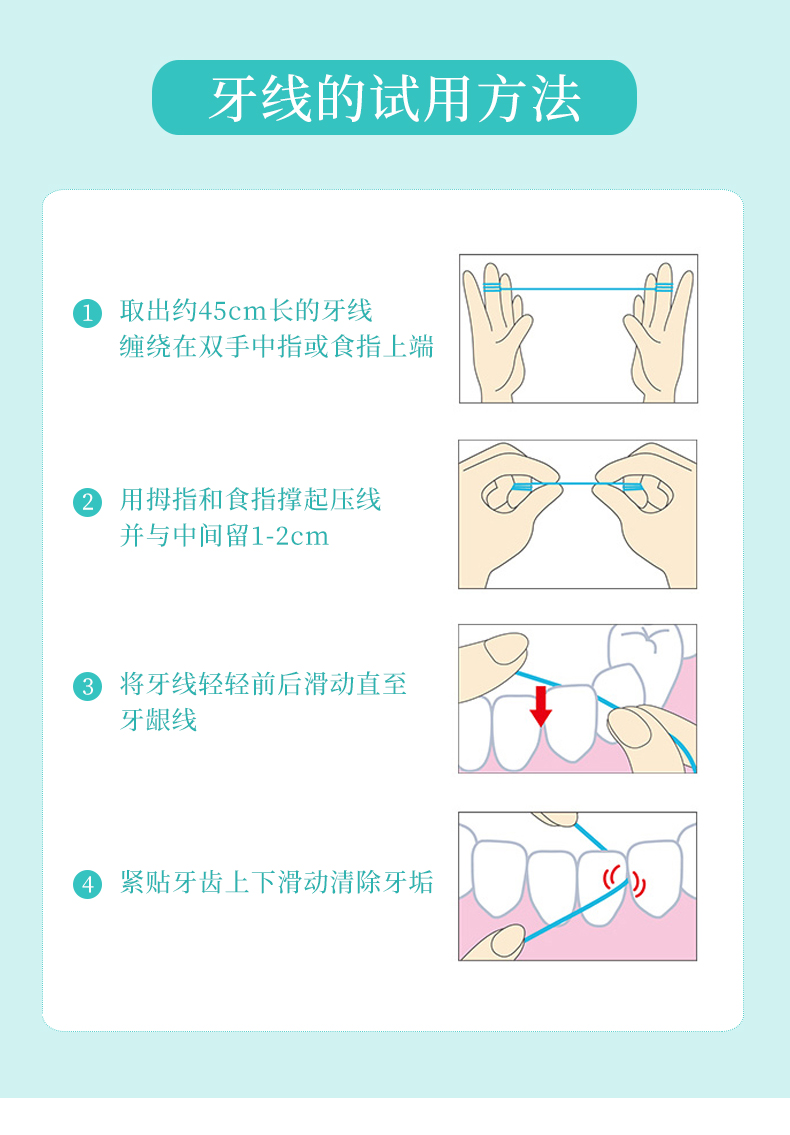 牙线的试用方法

1 取出约45cm长的牙线
缠绕在双手中指或食指上端

2 用拇指和食指撑起压线
并与中间留1-2cm

3 将牙线轻轻前后滑动直至
牙龈线

4 紧贴牙齿上下滑动清除牙垢