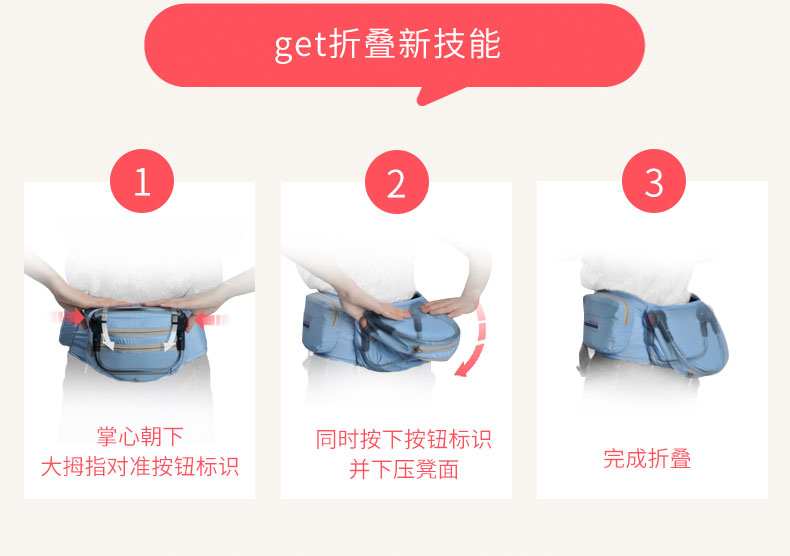 get折叠新技能

1

掌心朝下
大拇指对准按钮标识

2

同时按下按钮标识
并下压凳面

3

完成折叠