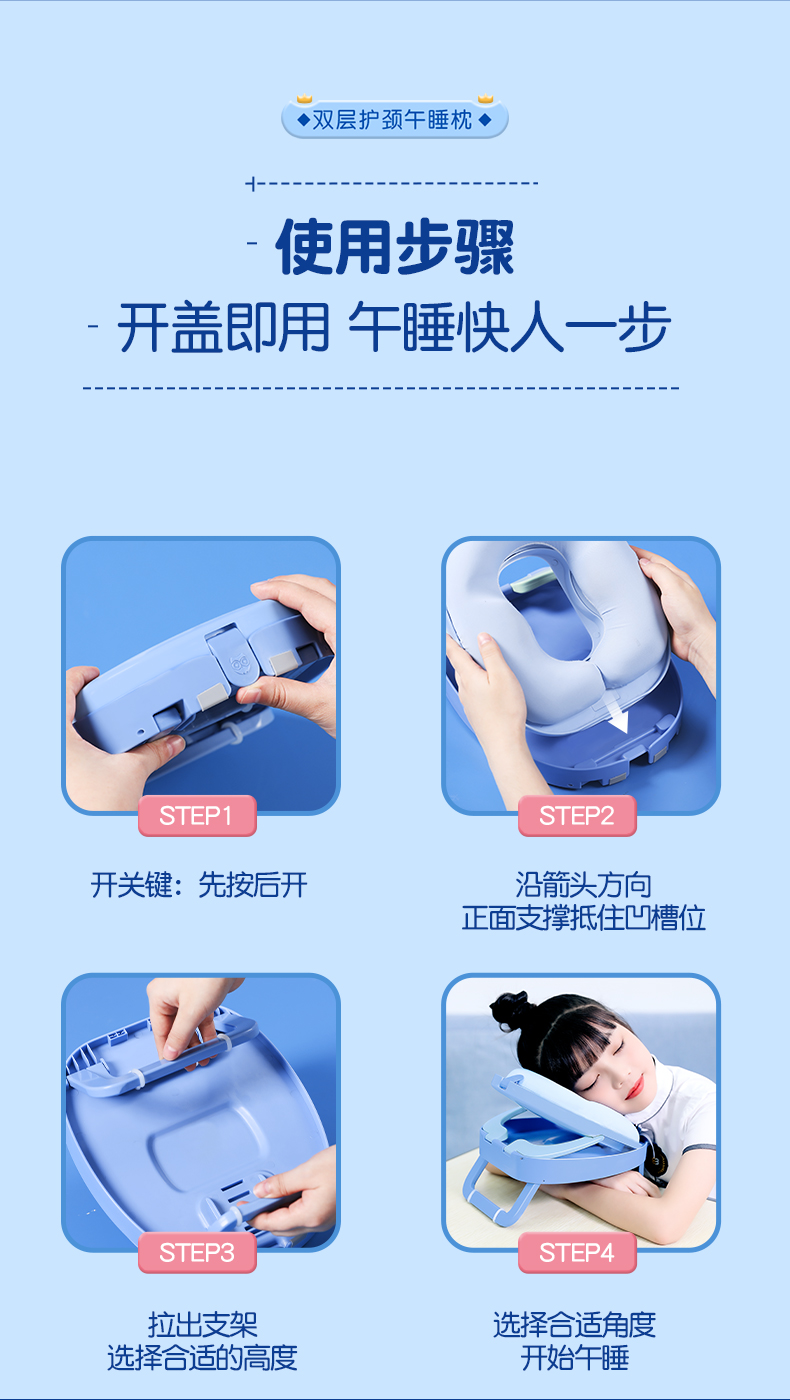 ◆双层护颈午睡枕◆

使用步骤

开盖即用 午睡快人一步

STEP1

开关键：先按后开

STEP2

沿箭头方向
正面支撑抵住凹槽位

STEP3

拉出支架
选择合适的高度

STEP4

选择合适角度
开始午睡