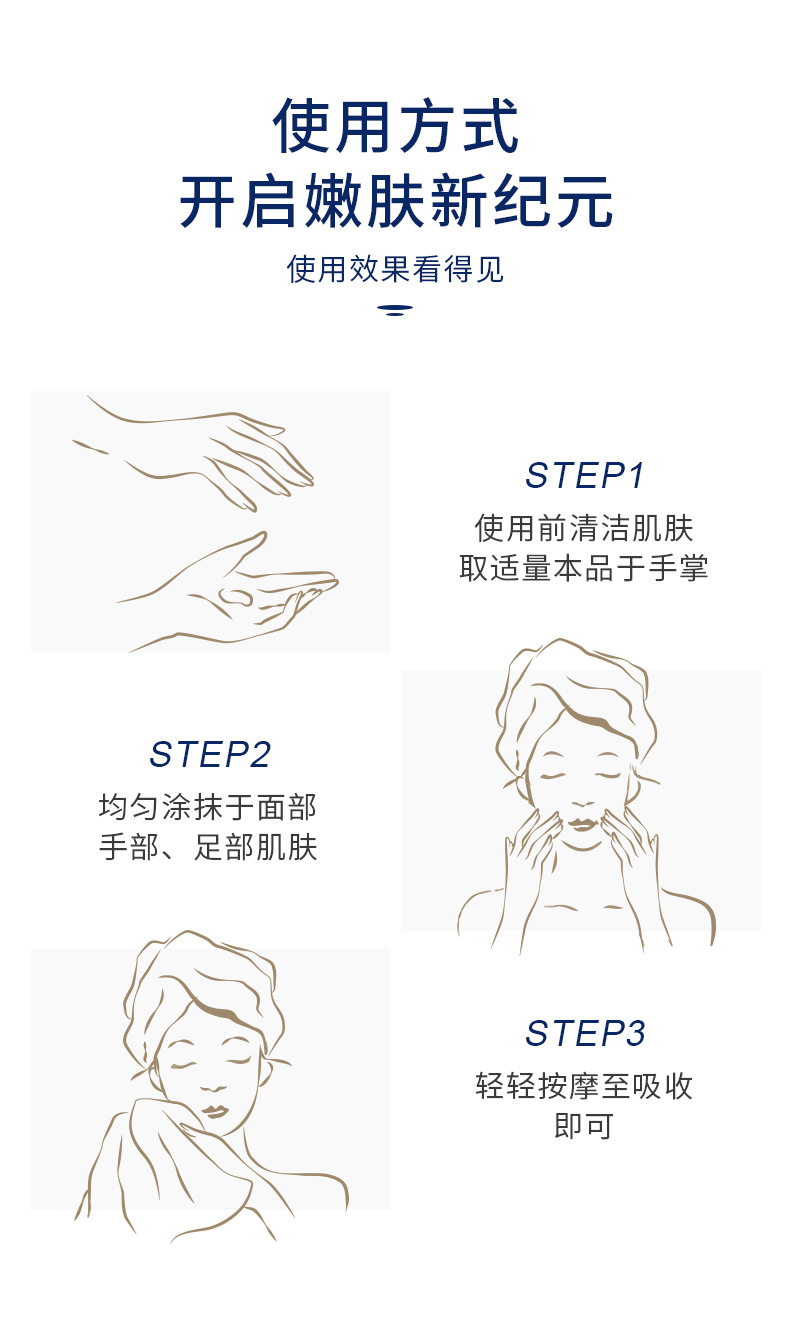 使用方式
开启嫩肤新纪元

使用效果看得见

STEP1
使用前清洁肌肤
取适量本品于手掌

STEP2
均匀涂抹于面部
手部、足部肌肤

STEP3
轻轻按摩至吸收
即可