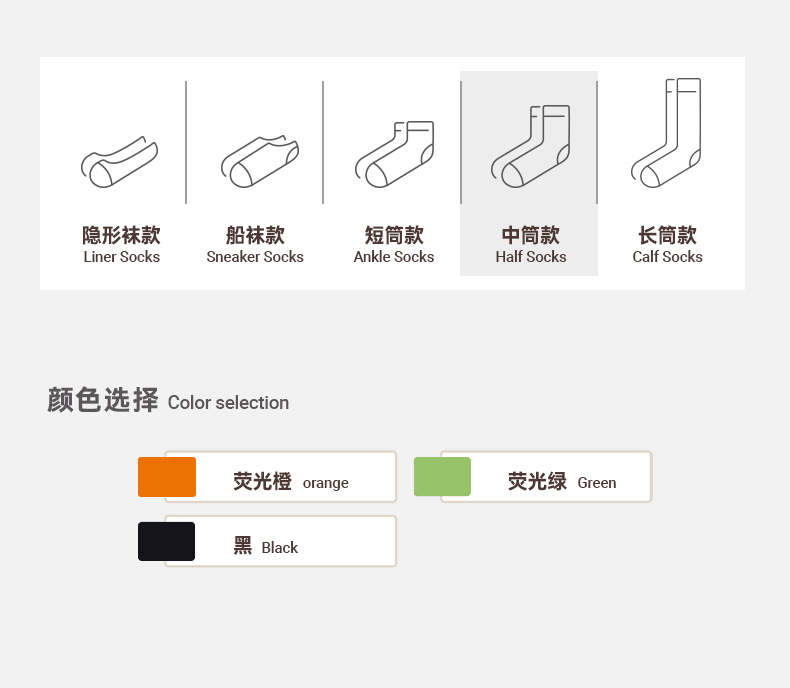 隐形袜款
Liner Socks

船袜款
Sneaker Socks

短筒款
Ankle Socks

中筒款
Half Socks

长筒款
Calf Socks

颜色选择 Color selection

荧光橙 orange

荧光绿 Green

黑 Black