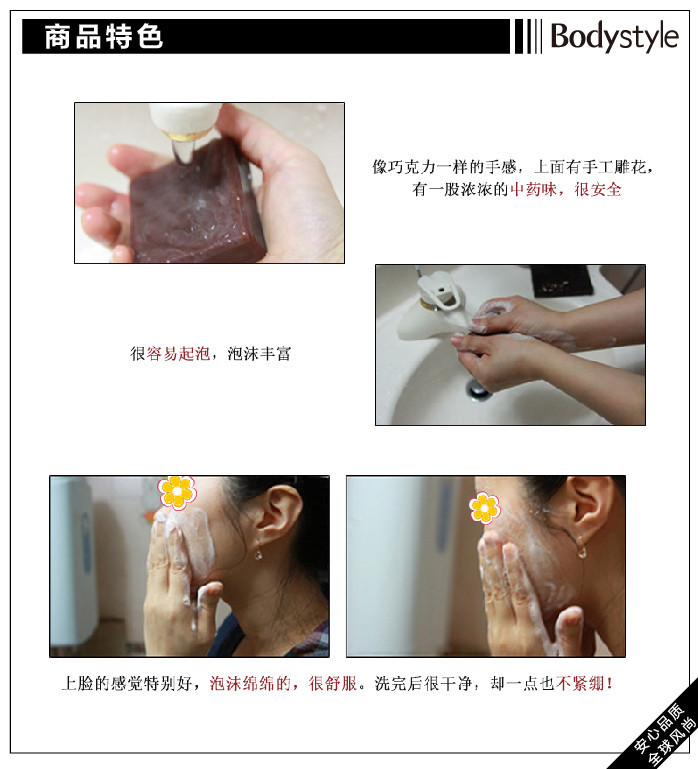 商品特色

Bodystyle

像巧克力一样的手感，上面有手工雕花，有一股浓浓的中药味，很安全

很容易起泡，泡沫丰富

上脸的感觉特别好，泡沫绵绵的，很舒服。洗完后很干净，却一点也不紧绷！

安心品质
全球风尚