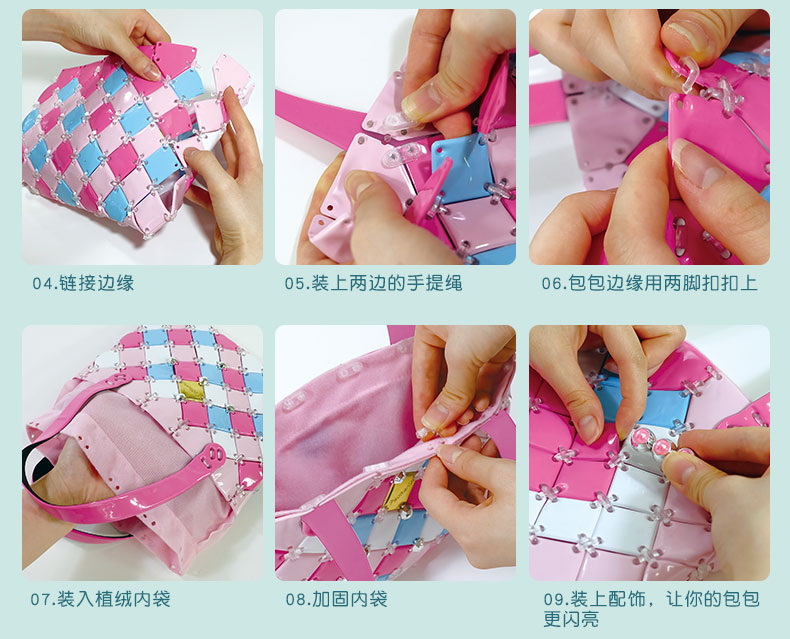 04.链接边缘

05.装上两边的手提绳

06.包包边缘用两脚扣扣上

07.装入植绒内袋

08.加固内袋

09.装上配饰，让你的包包更闪亮