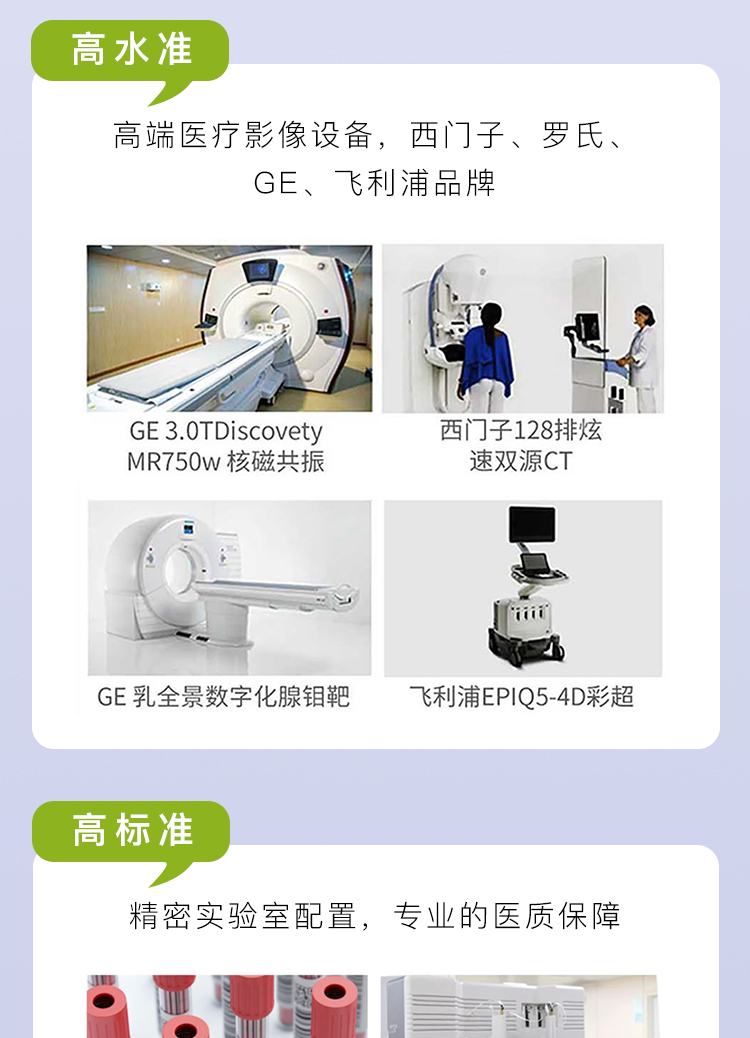 高水准

高端医疗影像设备，西门子、罗氏、GE、飞利浦品牌

GE 3.0TDiscovety MR750w 核磁共振

西门子128排炫速双源CT

GE 乳全景数字化腺钼靶

飞利浦EPIQ5-4D彩超

高标准

精密实验室配置，专业的医质保障