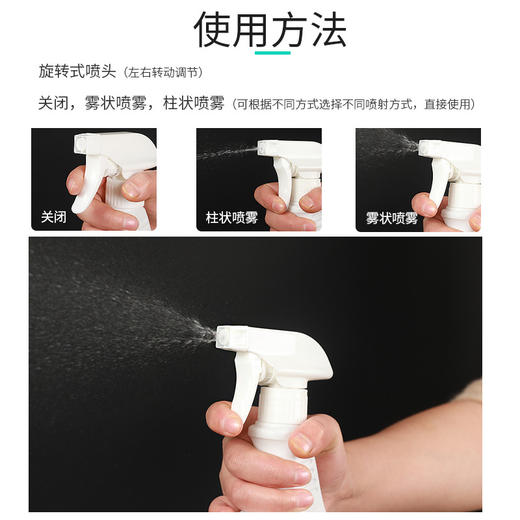 使用方法

旋转式喷头（左右转动调节）

关闭，雾状喷雾，柱状喷雾（可根据不同方式选择不同喷射方式，直接使用）

关闭

柱状喷雾

雾状喷雾