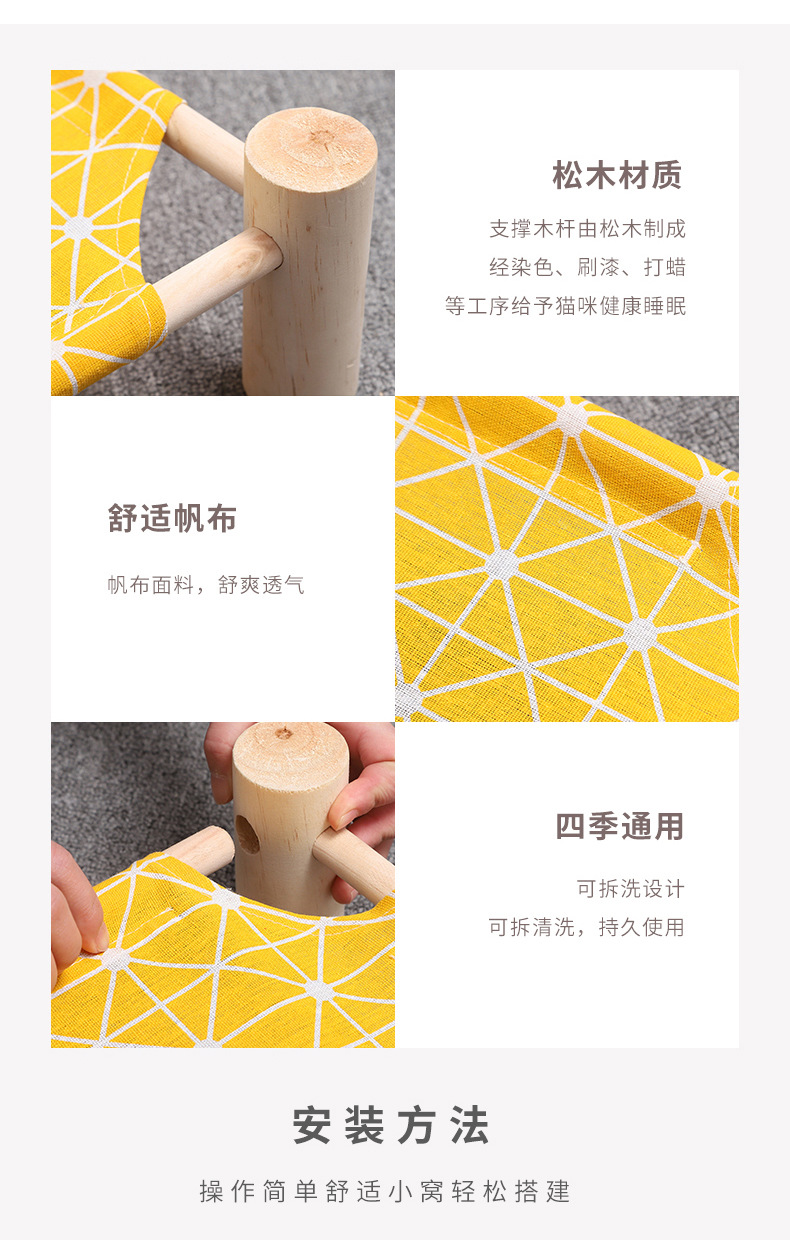 松木材质

支撑木杆由松木制成
经染色、刷漆、打蜡
等工序给予猫咪健康睡眠

舒适帆布

帆布面料，舒爽透气

四季通用

可拆洗设计
可拆清洗，持久使用

安装方法

操作简单舒适小窝轻松搭建