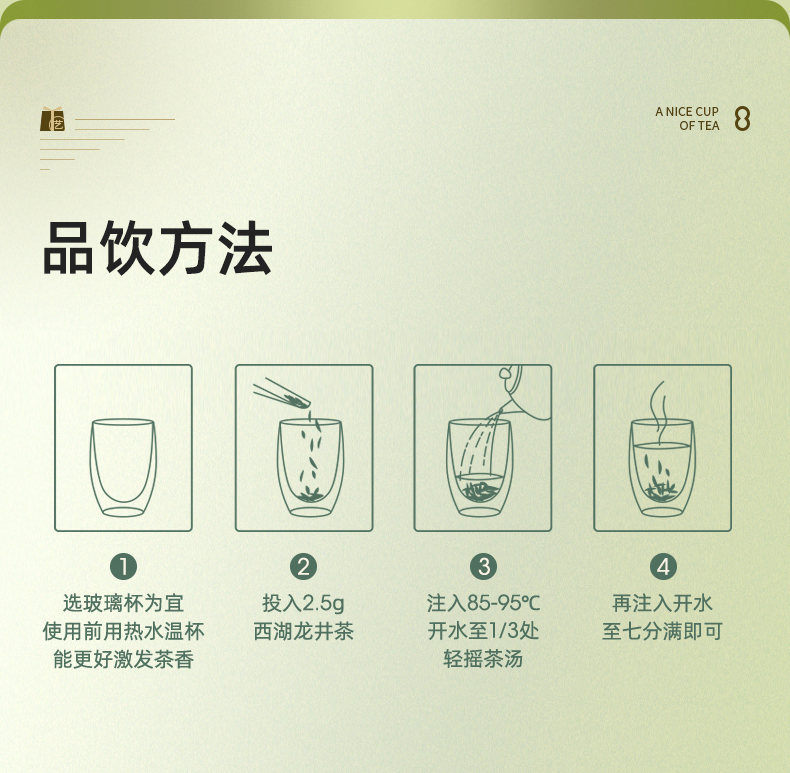 艺

A NICE CUP OF TEA 8

品饮方法

1
选玻璃杯为宜
使用前用热水温杯
能更好激发茶香

2
投入2.5g
西湖龙井茶

3
注入85-95℃
开水至1/3处
轻摇茶汤

4
再注入开水
至七分满即可