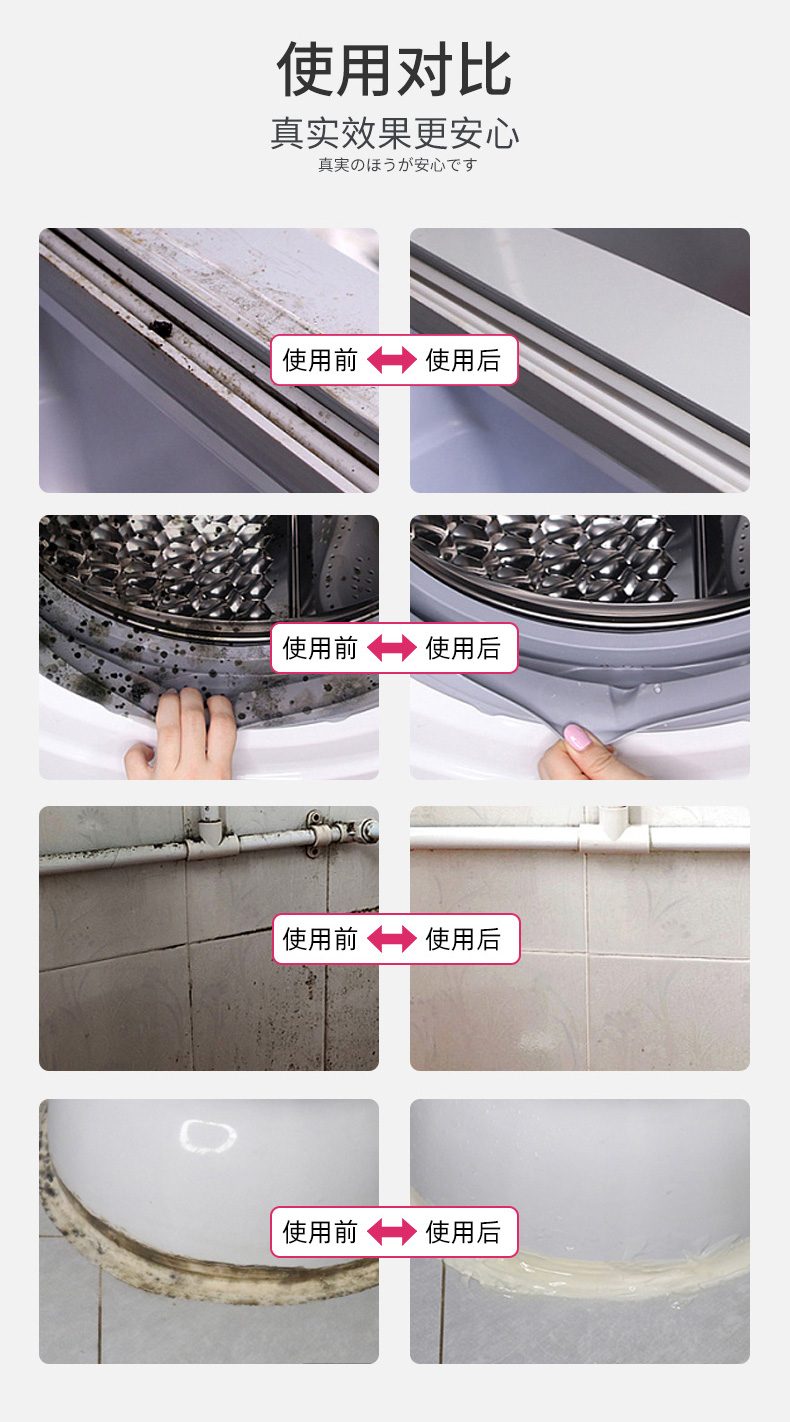 使用对比

真实效果更安心

真実のほうが安心です

使用前 使用后

使用前 使用后

使用前 使用后

使用前 使用后