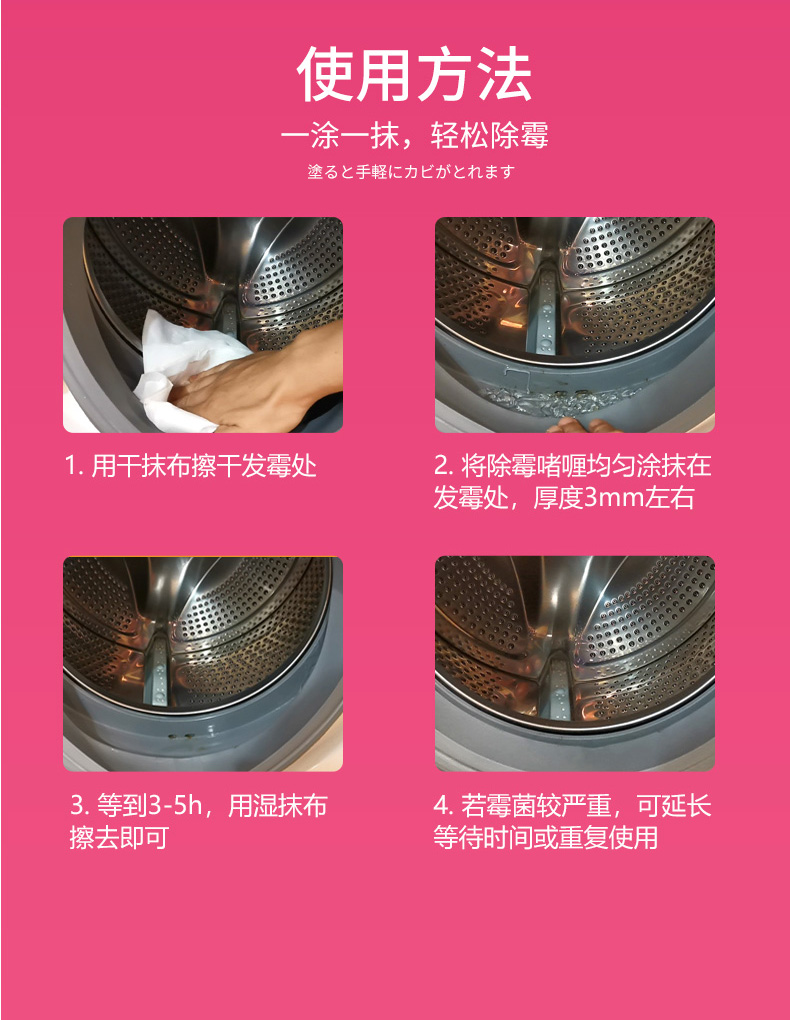 使用方法

一涂一抹，轻松除霉

塗ると手軽にカビがとれます

1. 用干抹布擦干发霉处

2. 将除霉啫喱均匀涂抹在发霉处，厚度3mm左右

3. 等到3-5h，用湿抹布擦去即可

4. 若霉菌较严重，可延长等待时间或重复使用