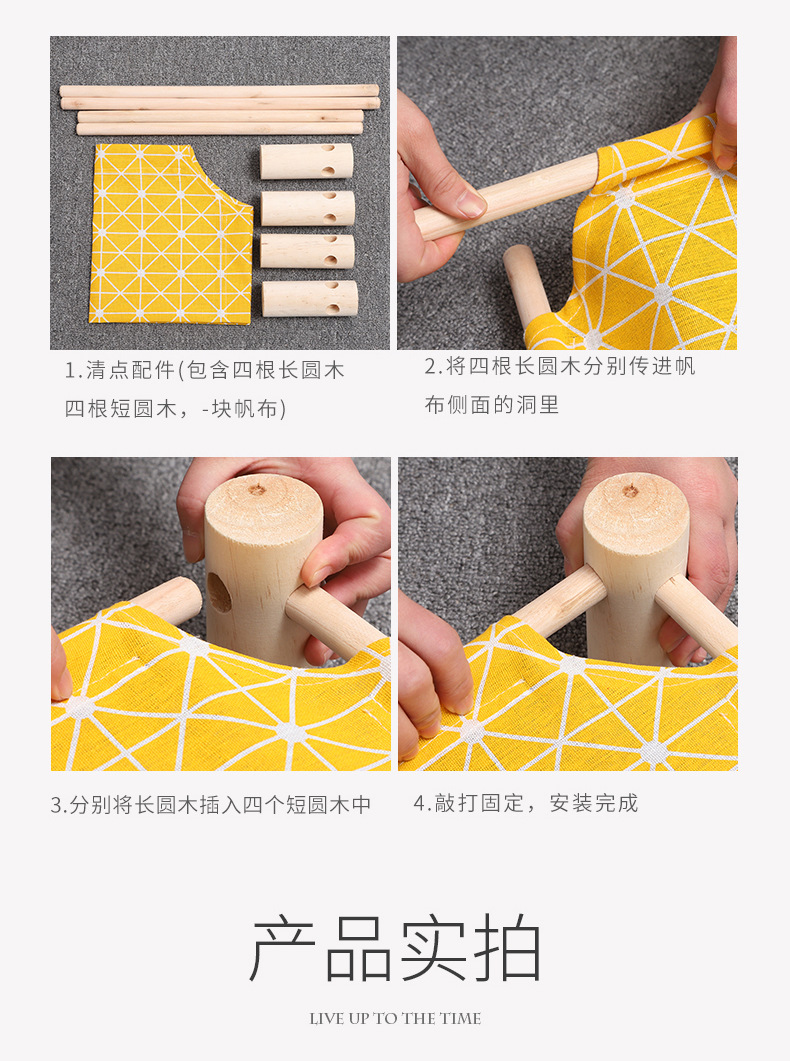 1.清点配件(包含四根长圆木 四根短圆木，-块帆布)

2.将四根长圆木分别传进帆布侧面的洞里

3.分别将长圆木插入四个短圆木中

4.敲打固定，安装完成

产品实拍

LIVE UP TO THE TIME