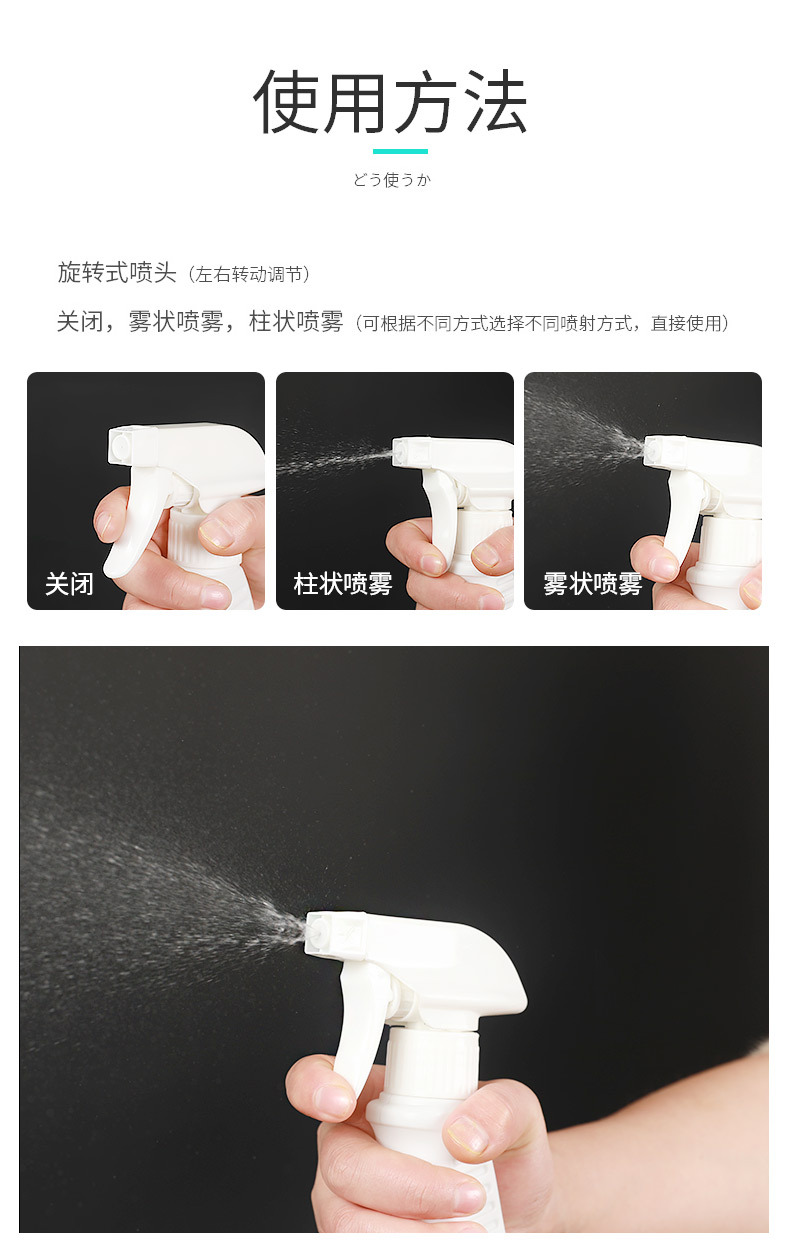 使用方法

どう使うか

旋转式喷头（左右转动调节）

关闭，雾状喷雾，柱状喷雾（可根据不同方式选择不同喷射方式，直接使用）

关闭

柱状喷雾

雾状喷雾