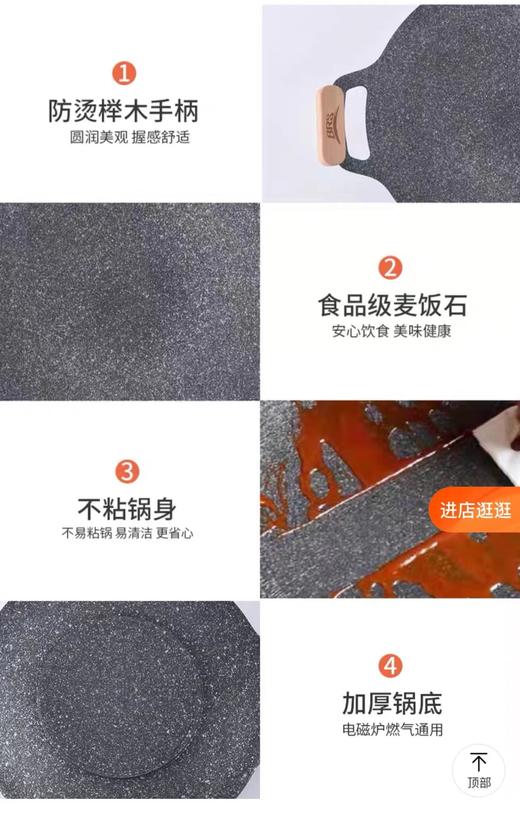 1
防烫榉木手柄
圆润美观 握感舒适

2
食品级麦饭石
安心饮食 美味健康

3
不粘锅身
不易粘锅 易清洁 更省心

进店逛逛

4
加厚锅底
电磁炉燃气通用

顶部