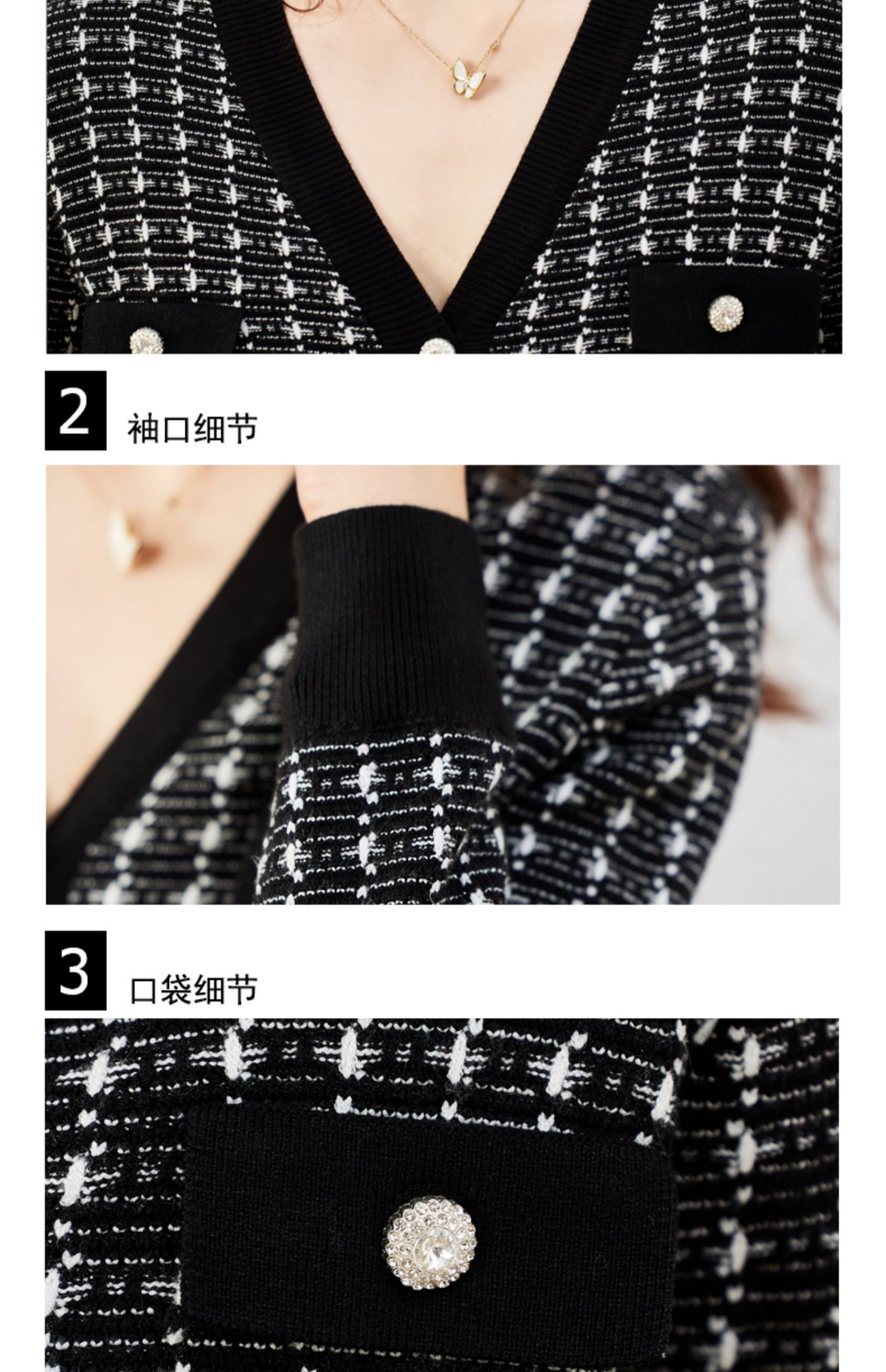 2 袖口细节

3 口袋细节