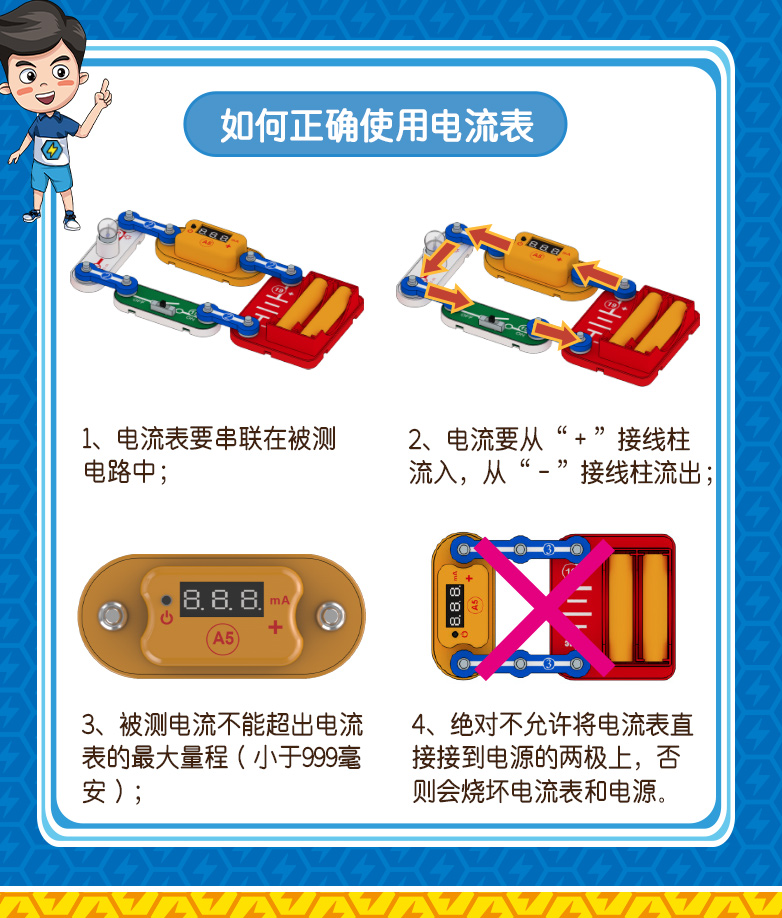 如何正确使用电流表

1、电流表要串联在被测电路中；

2、电流要从“+”接线柱流入，从“-”接线柱流出；

8.8.8. mA
A5 +

3、被测电流不能超出电流表的最大量程（小于999毫安）；

4、绝对不允许将电流表直接接到电源的两极上，否则会烧坏电流表和电源。